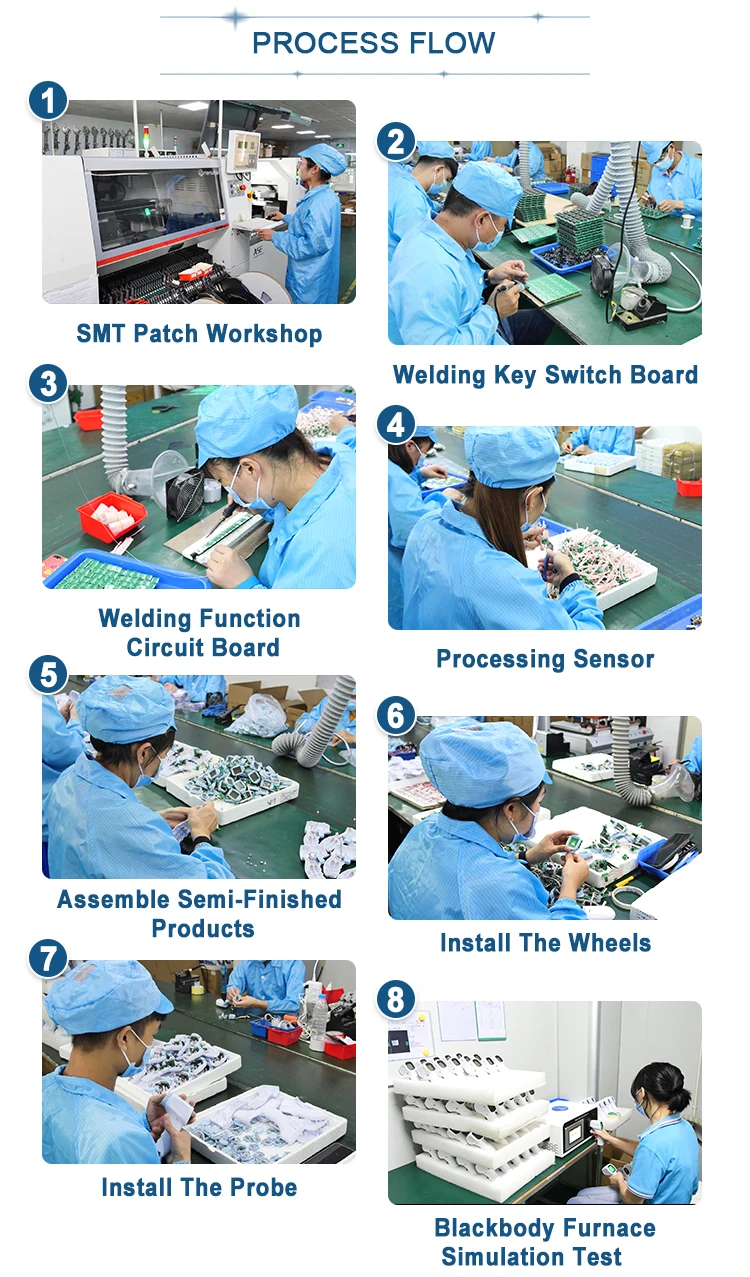 PROCESS FLOW

1
SMT Patch Workshop

2
Welding Key Switch Board

3
Welding Function Circuit Board

4
Processing Sensor

5
Assemble Semi-Finished Products

6
Install The Wheels

7
Install The Probe

8
Blackbody Furnace Simulation Test