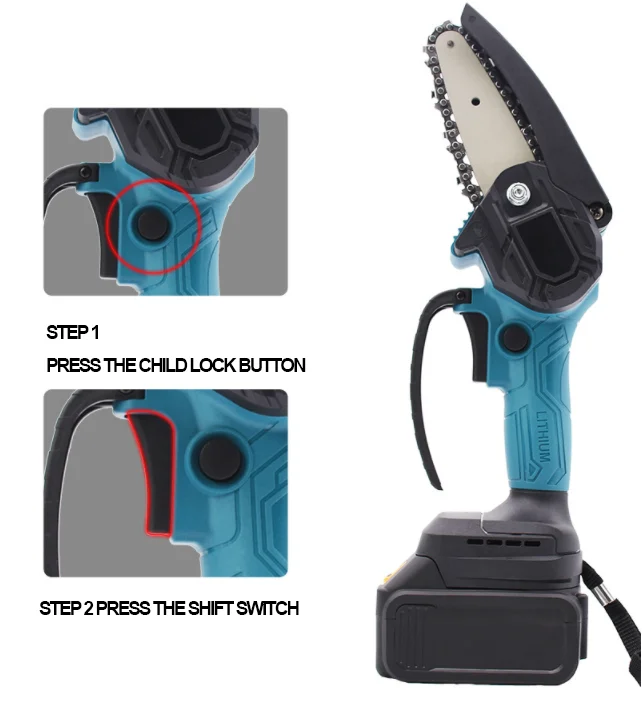 STEP 1
PRESS THE CHILD LOCK BUTTON

STEP 2 PRESS THE SHIFT SWITCH

LITHIUM