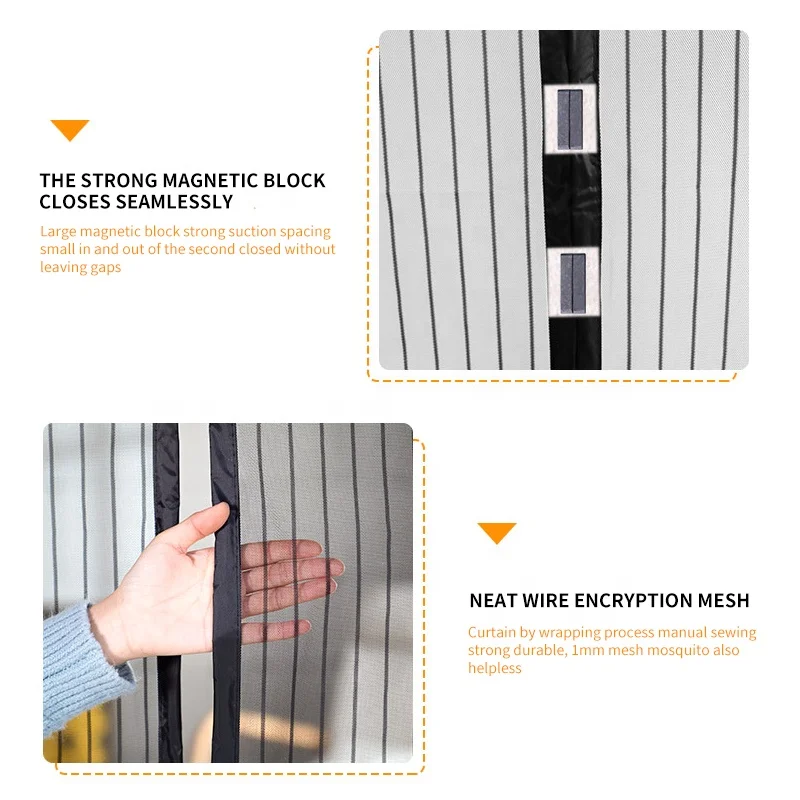 THE STRONG MAGNETIC BLOCK CLOSES SEAMLESSLY

Large magnetic block strong suction spacing small in and out of the second closed without leaving gaps

NEAT WIRE ENCRYPTION MESH

Curtain by wrapping process manual sewing strong durable, 1mm mesh mosquito also helpless