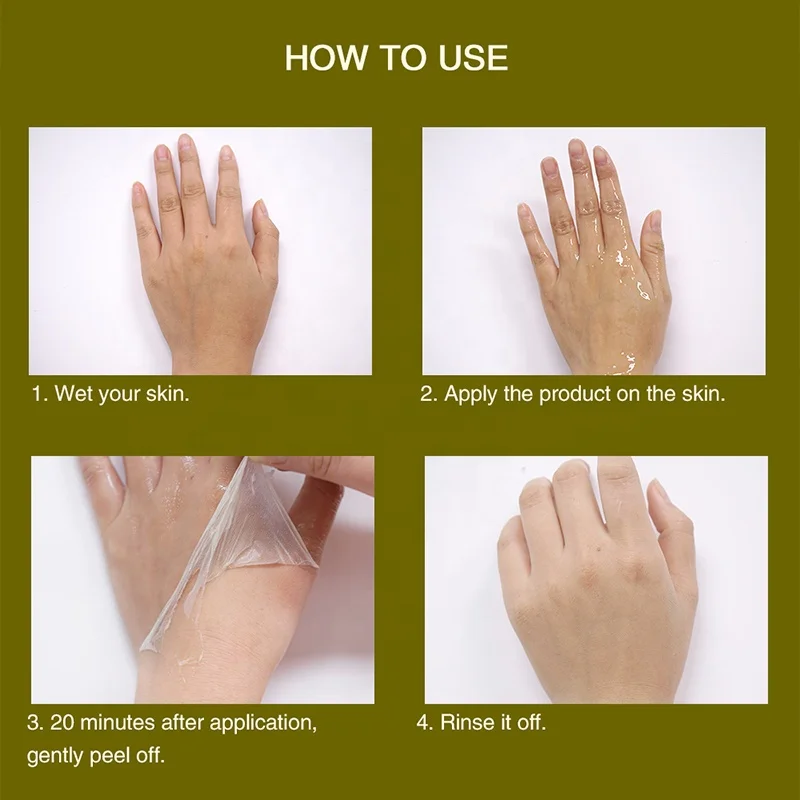 HOW TO USE

1. Wet your skin.

2. Apply the product on the skin.

3. 20 minutes after application, gently peel off.

4. Rinse it off.