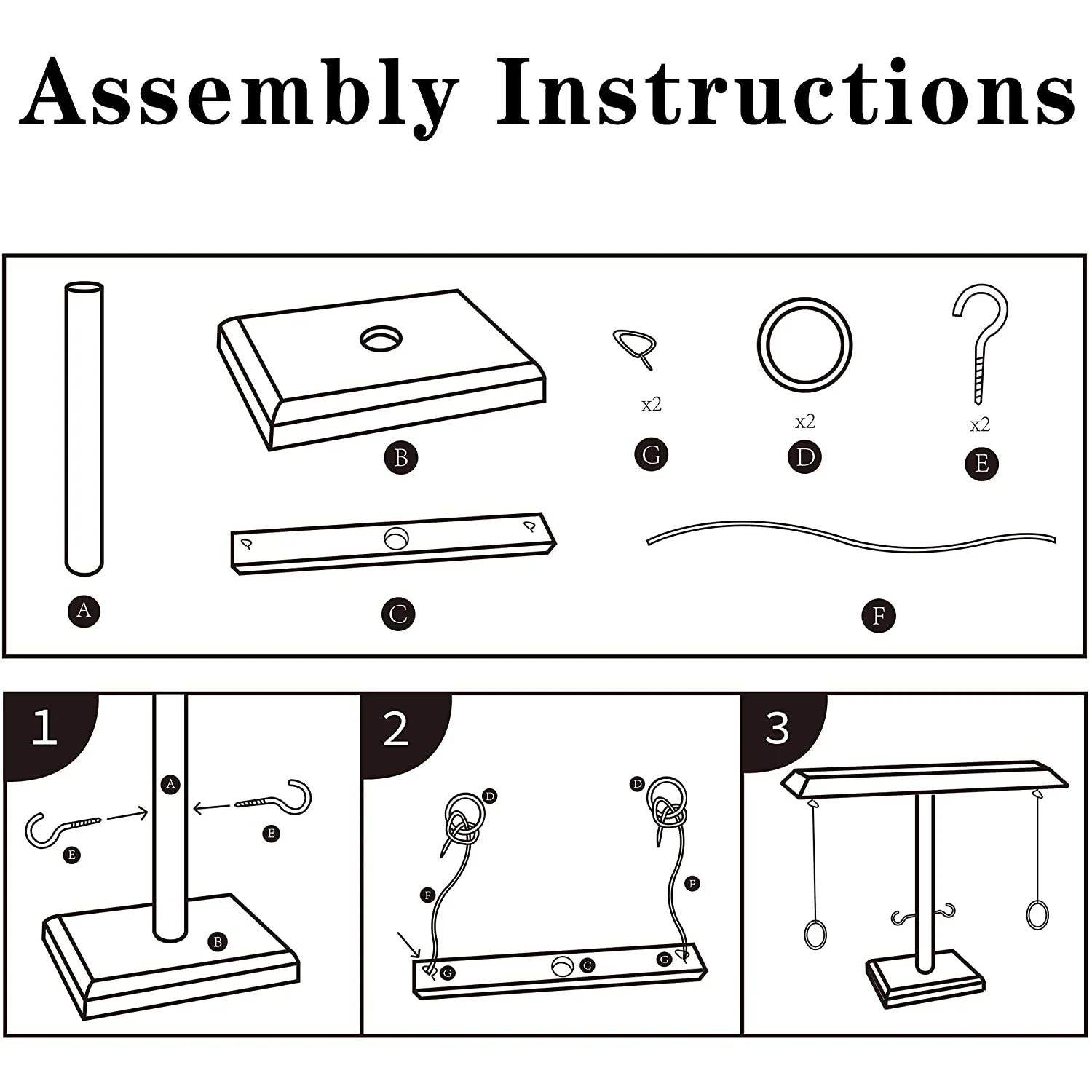 Assembly Instructions

B

x2
G

x2
D

x2
E

A

C

F

1
A
E
E
B

2
D
D
F
F
G
C
G

3