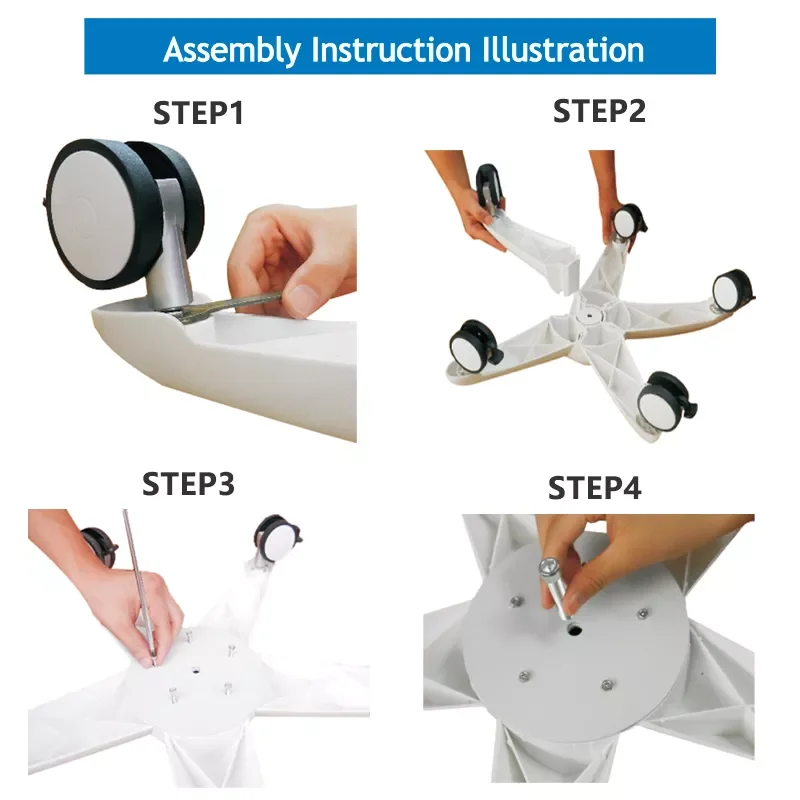 Assembly Instruction Illustration

STEP1

STEP2

STEP3

STEP4