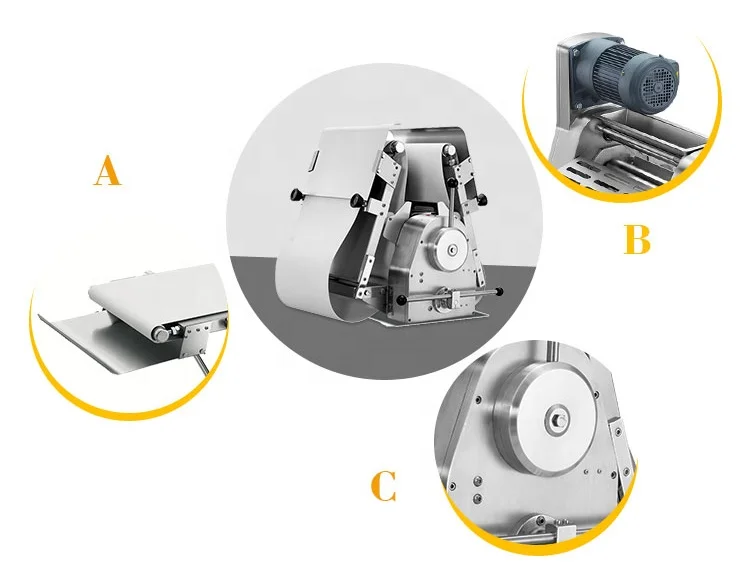 A

B

C