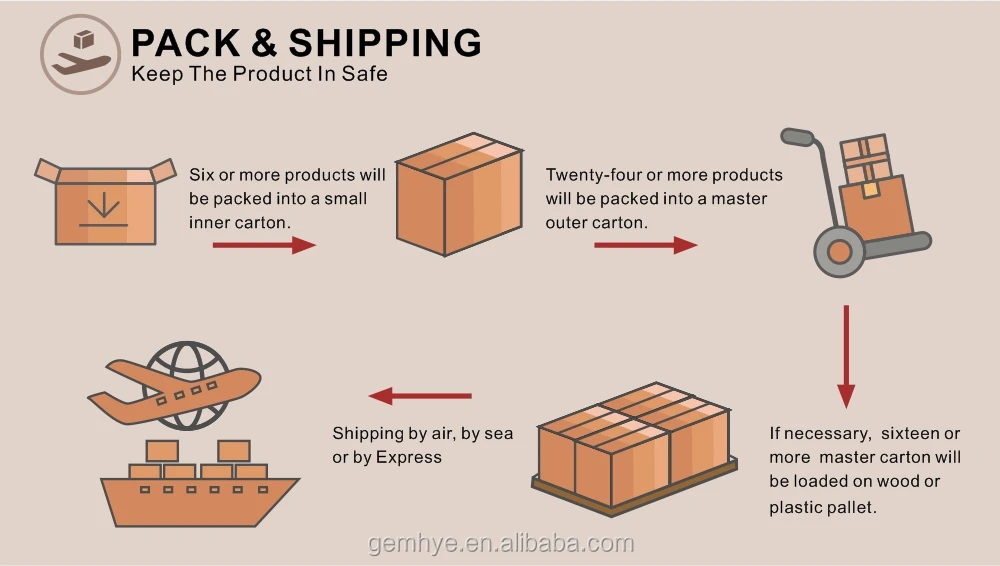 PACK & SHIPPING
Keep The Product In Safe

Six or more products will be packed into a small inner carton.

Twenty-four or more products will be packed into a master outer carton.

If necessary, sixteen or more master carton will be loaded on wood or plastic pallet.

Shipping by air, by sea or by Express

gemhye.en.alibaba.com