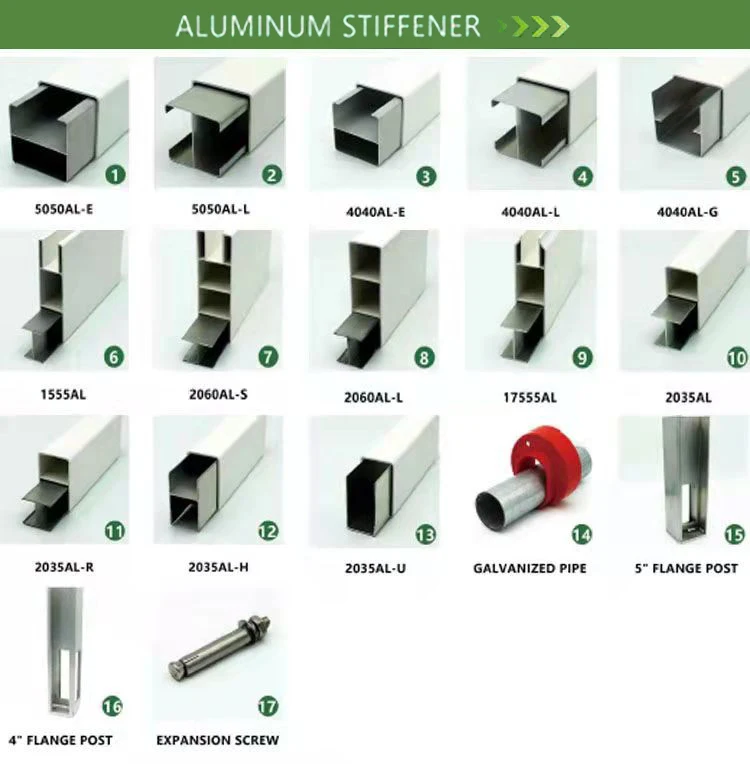 ALUMINUM STIFFENER

1
5050AL-E

2
5050AL-L

3
4040AL-E

4
4040AL-L

5
4040AL-G

6
1555AL

7
2060AL-S

8
2060AL-L

9
17555AL

10
2035AL

11
2035AL-R

12
2035AL-H

13
2035AL-U

14
GALVANIZED PIPE

15
5" FLANGE POST

16
4" FLANGE POST

17
EXPANSION SCREW