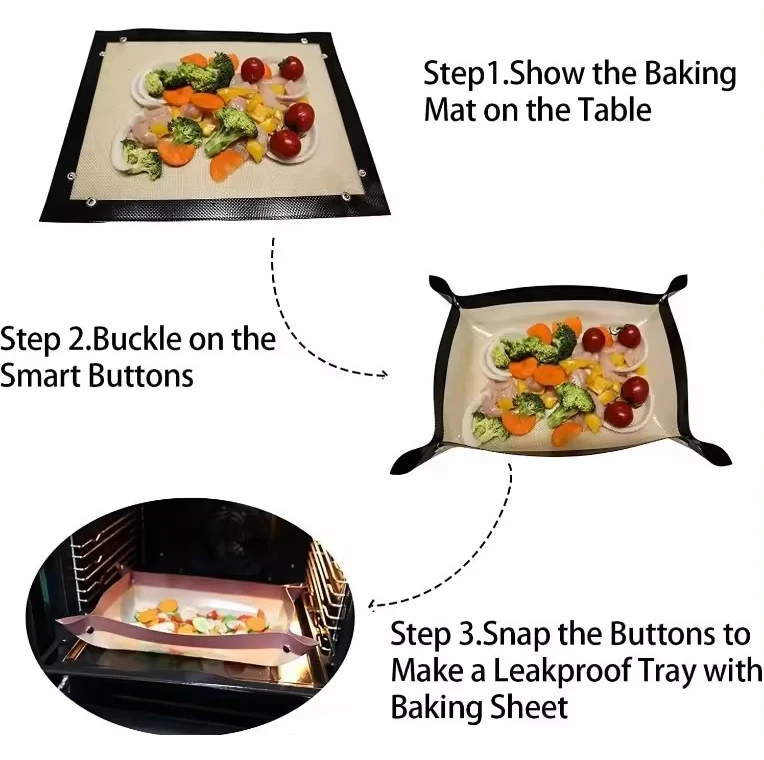 Step1.Show the Baking Mat on the Table

Step 2.Buckle on the Smart Buttons

Step 3.Snap the Buttons to Make a Leakproof Tray with Baking Sheet