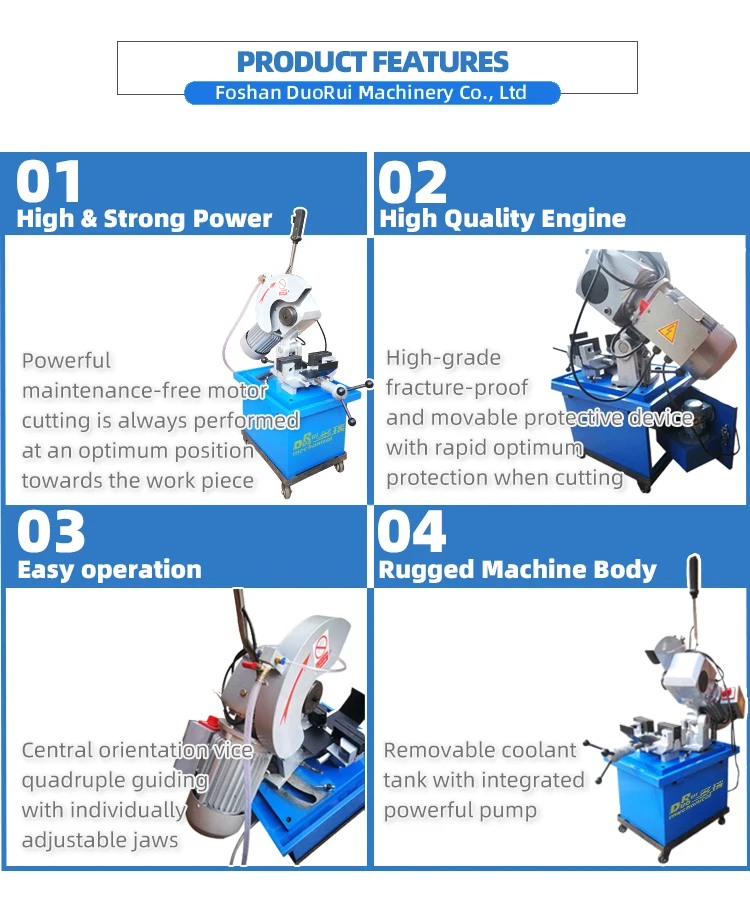 PRODUCT FEATURES

Foshan DuoRui Machinery Co., Ltd

01

High & Strong Power

Powerful maintenance-free motor cutting is always performed at an optimum position towards the work piece

02

High Quality Engine

High-grade fracture-proof and movable protective device with rapid optimum protection when cutting

03

Easy operation

Central orientation vice quadruple guiding with individually adjustable jaws

04

Rugged Machine Body

Removable coolant tank with integrated powerful pump