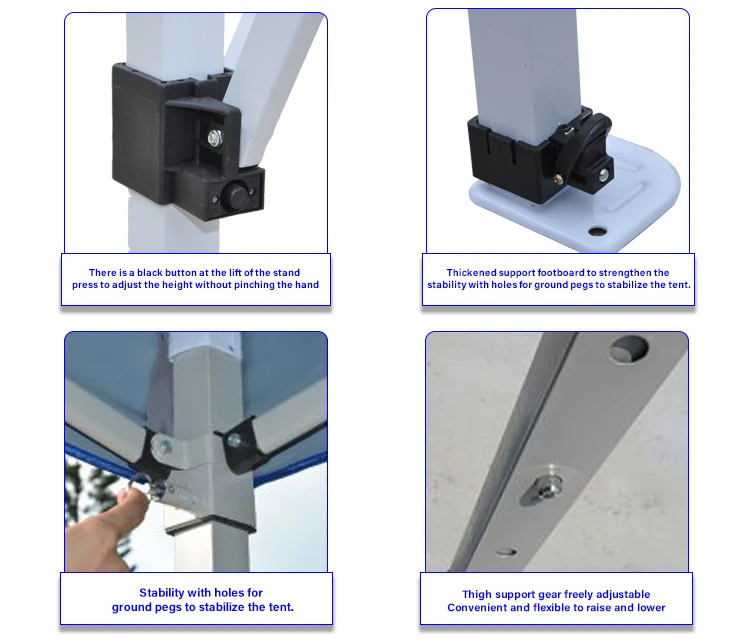 There is a black button at the lift of the stand press to adjust the height without pinching the hand

Thickened support footboard to strengthen the stability with holes for ground pegs to stabilize the tent.

Stability with holes for ground pegs to stabilize the tent.

Thigh support gear freely adjustable Convenient and flexible to raise and lower