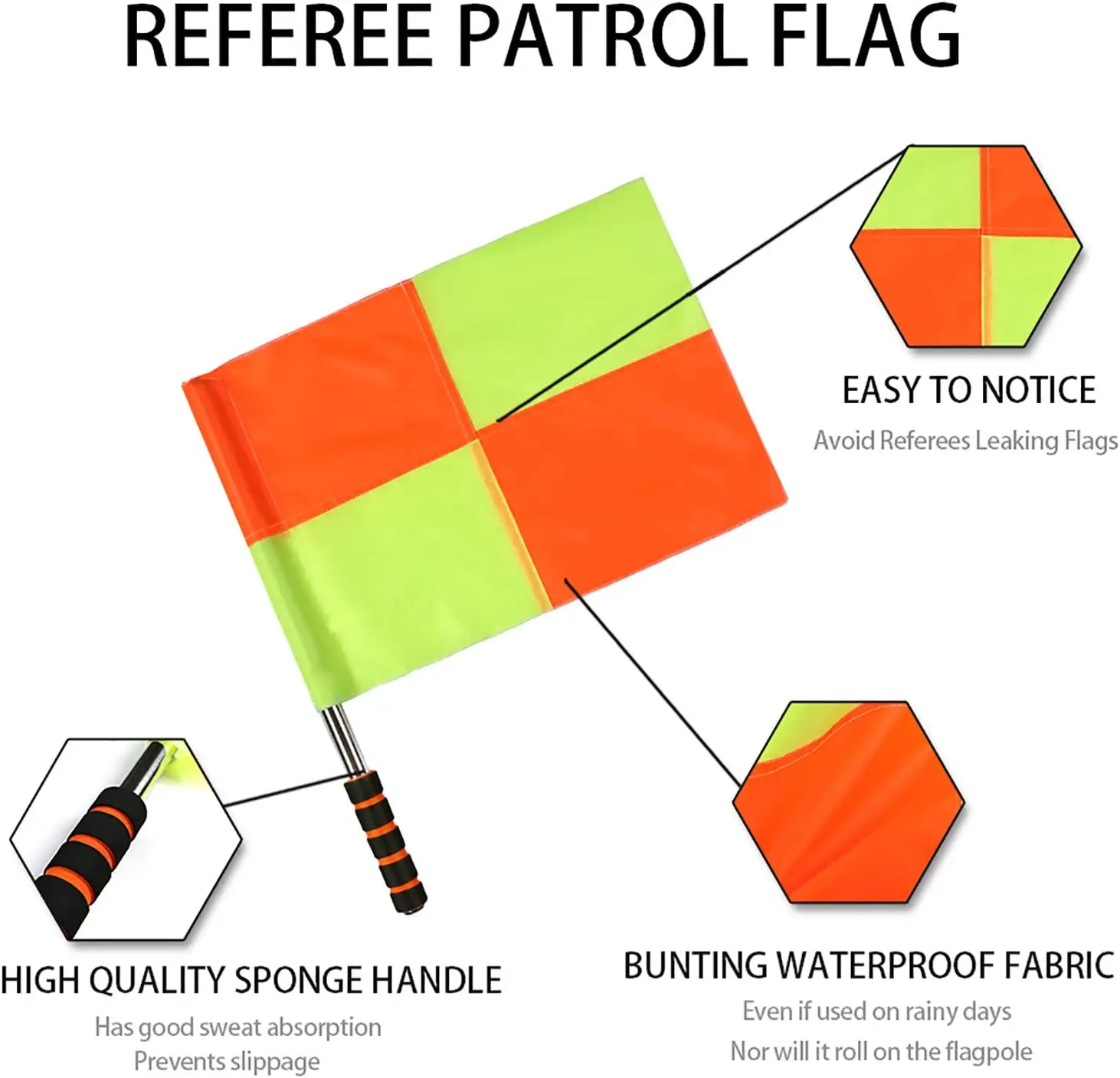 REFEREE PATROL FLAG

EASY TO NOTICE
Avoid Referees Leaking Flags

HIGH QUALITY SPONGE HANDLE
Has good sweat absorption
Prevents slippage

BUNTING WATERPROOF FABRIC
Even if used on rainy days
Nor will it roll on the flagpole