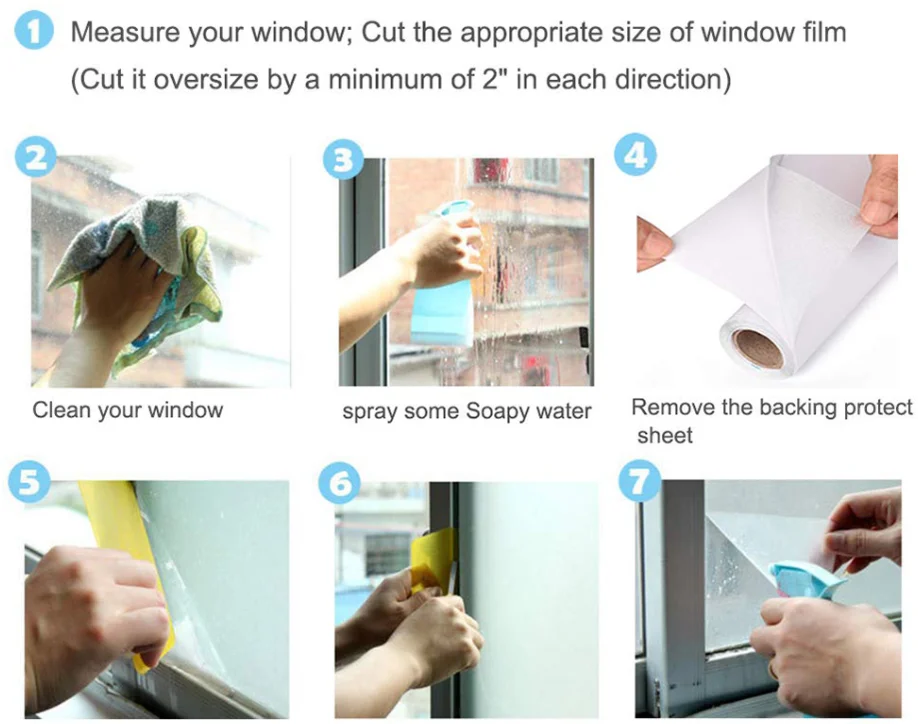 1 Measure your window; Cut the appropriate size of window film (Cut it oversize by a minimum of 2" in each direction)

2

Clean your window

3

spray some Soapy water

4

Remove the backing protect sheet

5

6

7