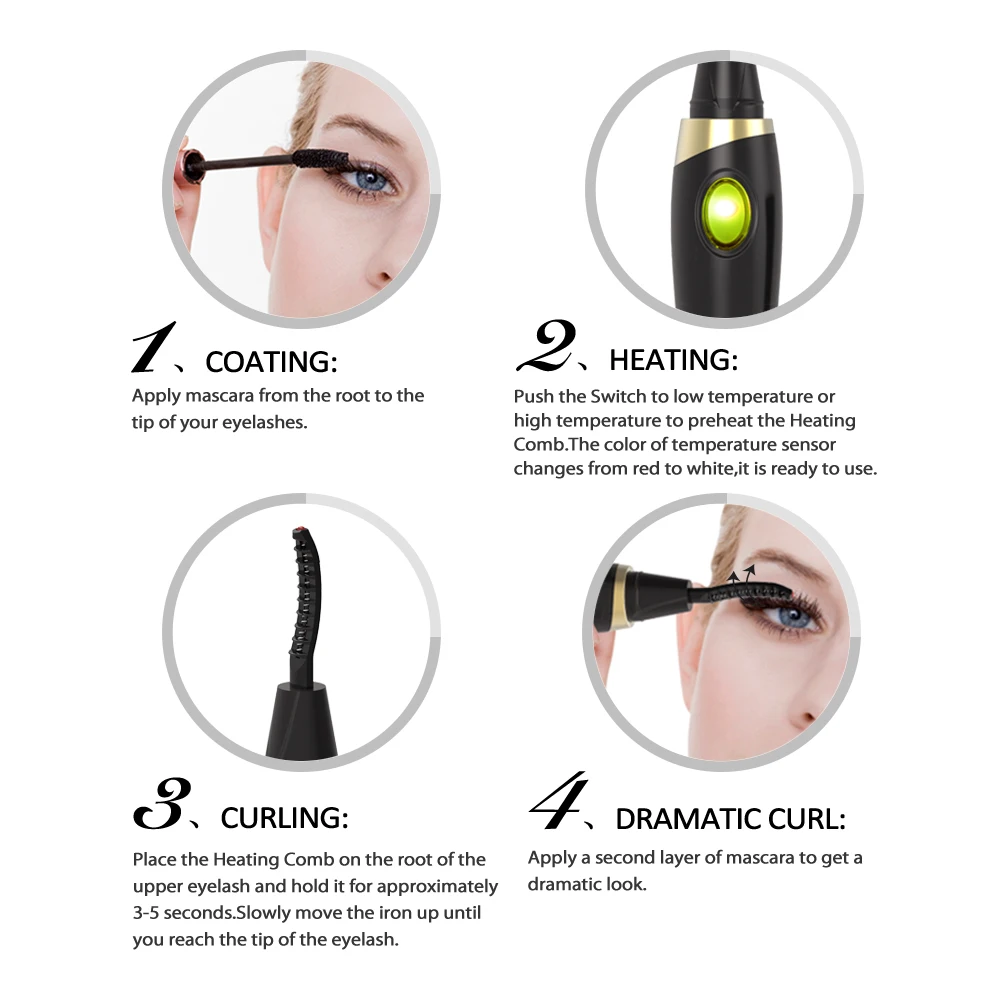 1、COATING:
Apply mascara from the root to the tip of your eyelashes.

2、HEATING:
Push the Switch to low temperature or high temperature to preheat the Heating Comb.The color of temperature sensor changes from red to white,it is ready to use.

3、CURLING:
Place the Heating Comb on the root of the upper eyelash and hold it for approximately 3-5 seconds.Slowly move the iron up until you reach the tip of the eyelash.

4、DRAMATIC CURL:
Apply a second layer of mascara to get a dramatic look.