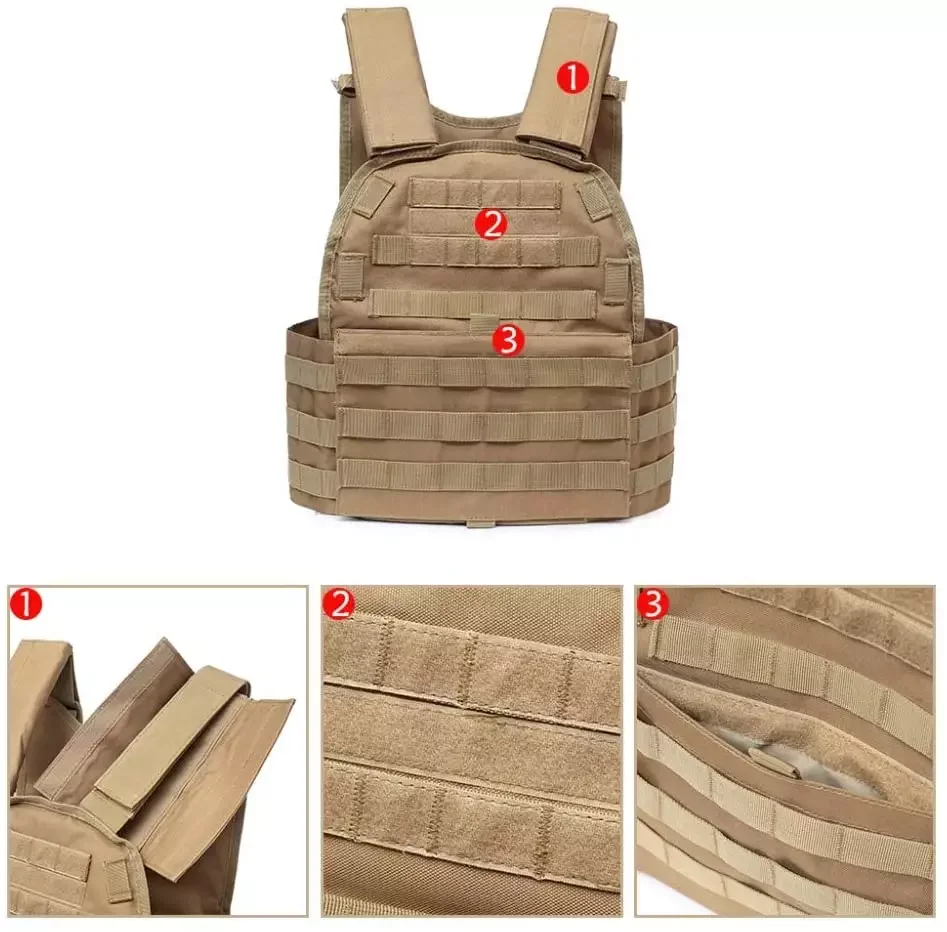 1
2
3
1
2
3