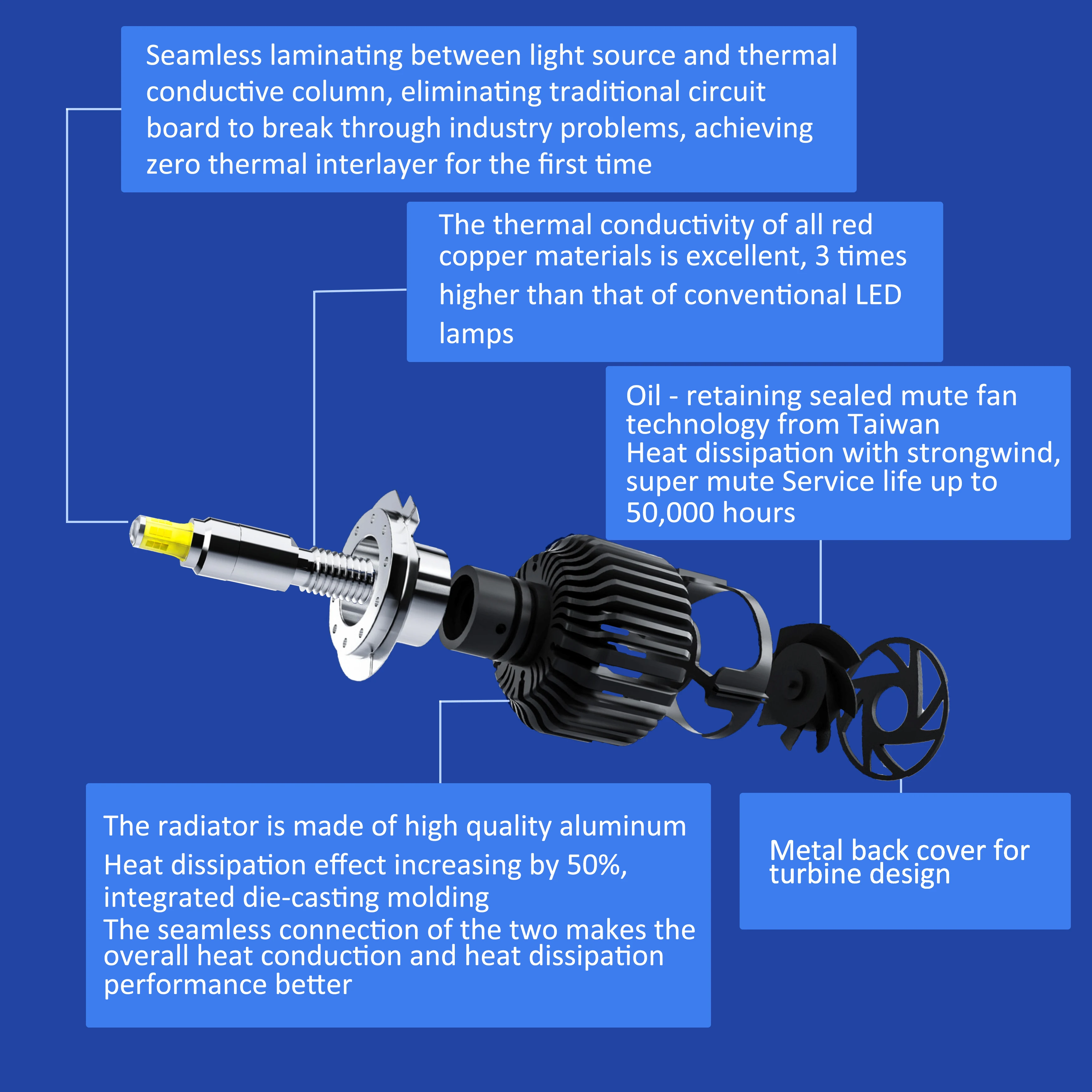 Seamless laminating between light source and thermal conductive column, eliminating traditional circuit board to break through industry problems, achieving zero thermal interlayer for the first time

The thermal conductivity of all red copper materials is excellent, 3 times higher than that of conventional LED lamps

Oil - retaining sealed mute fan technology from Taiwan
Heat dissipation with strongwind, super mute Service life up to 50,000 hours

The radiator is made of high quality aluminum
Heat dissipation effect increasing by 50%, integrated die-casting molding
The seamless connection of the two makes the overall heat conduction and heat dissipation performance better

Metal back cover for turbine design