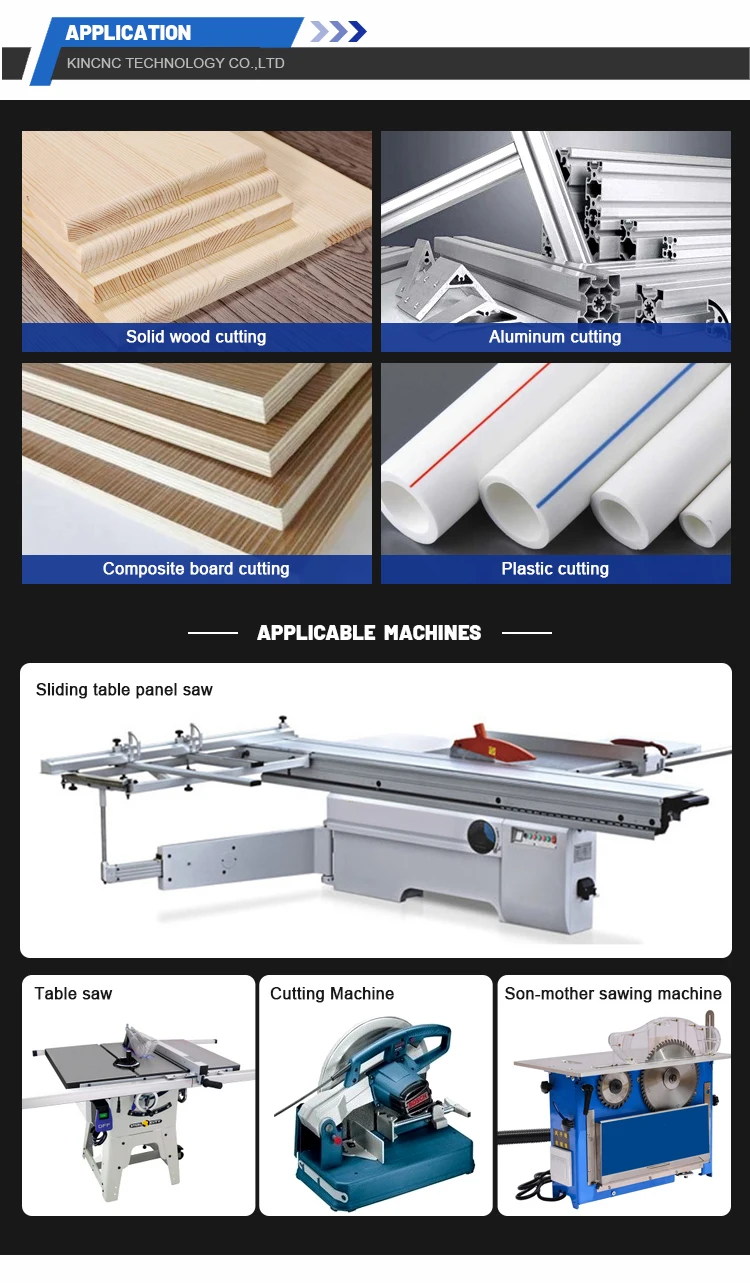 APPLICATION
KINCNC TECHNOLOGY CO.,LTD

Solid wood cutting
Aluminum cutting
Composite board cutting
Plastic cutting

APPLICABLE MACHINES

Sliding table panel saw

Table saw
Cutting Machine
Son-mother sawing machine