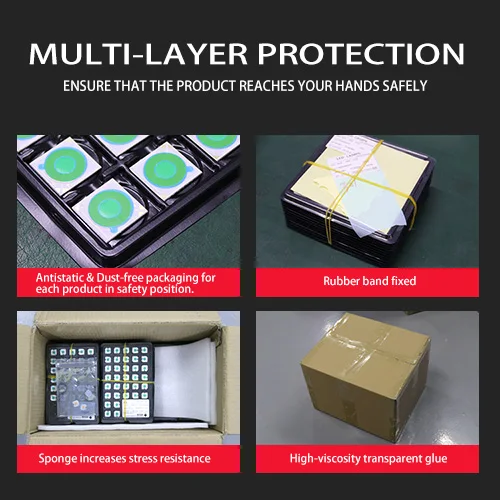 MULTI-LAYER PROTECTION

ENSURE THAT THE PRODUCT REACHES YOUR HANDS SAFELY

Antistatic & Dust-free packaging for each product in safety position.

Rubber band fixed

Sponge increases stress resistance

High-viscosity transparent glue