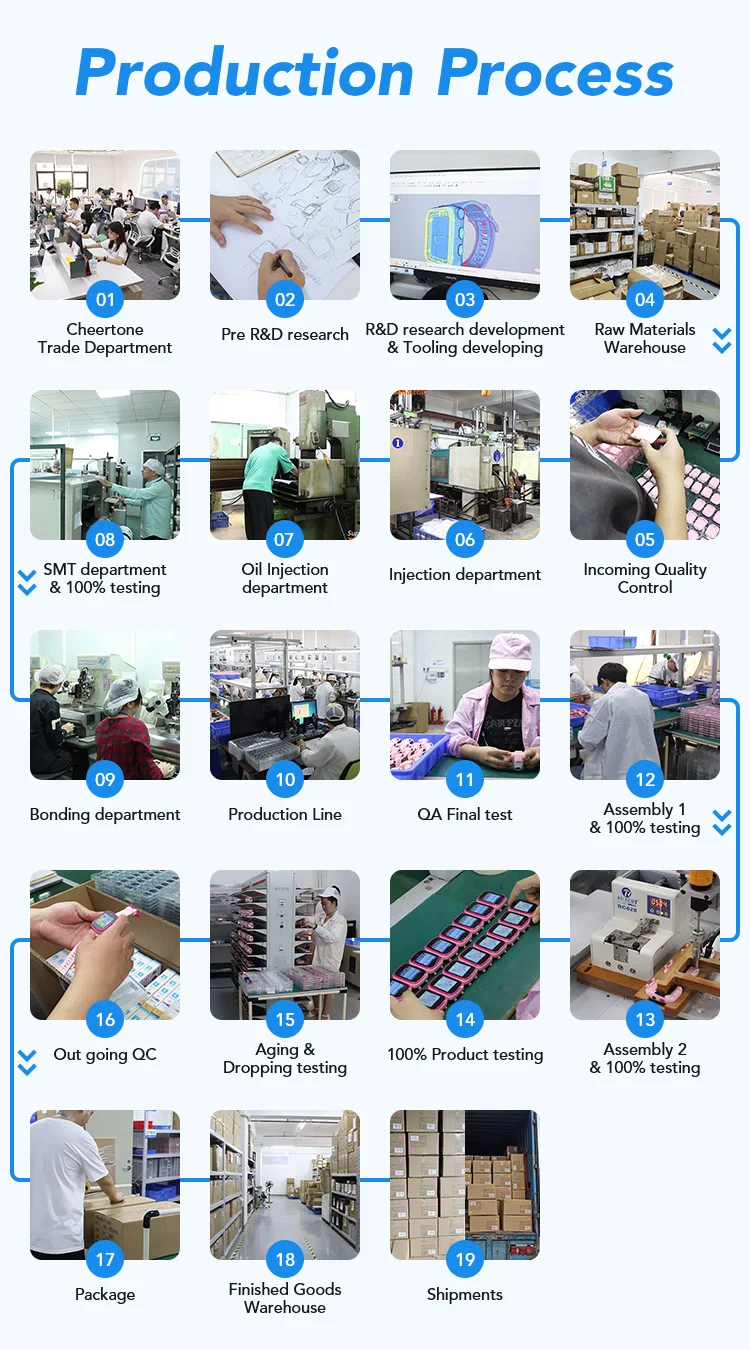 Production Process

01
Cheertone
Trade Department

02
Pre R&D research

03
R&D research development
& Tooling developing

04
Raw Materials
Warehouse

08
SMT department
& 100% testing

07
Oil Injection
department

06
Injection department

05
Incoming Quality
Control

09
Bonding department

10
Production Line

11
QA Final test

12
Assembly 1
& 100% testing

16
Out going QC

15
Aging &
Dropping testing

14
100% Product testing

13
Assembly 2
& 100% testing

17
Package

18
Finished Goods
Warehouse

19
Shipments