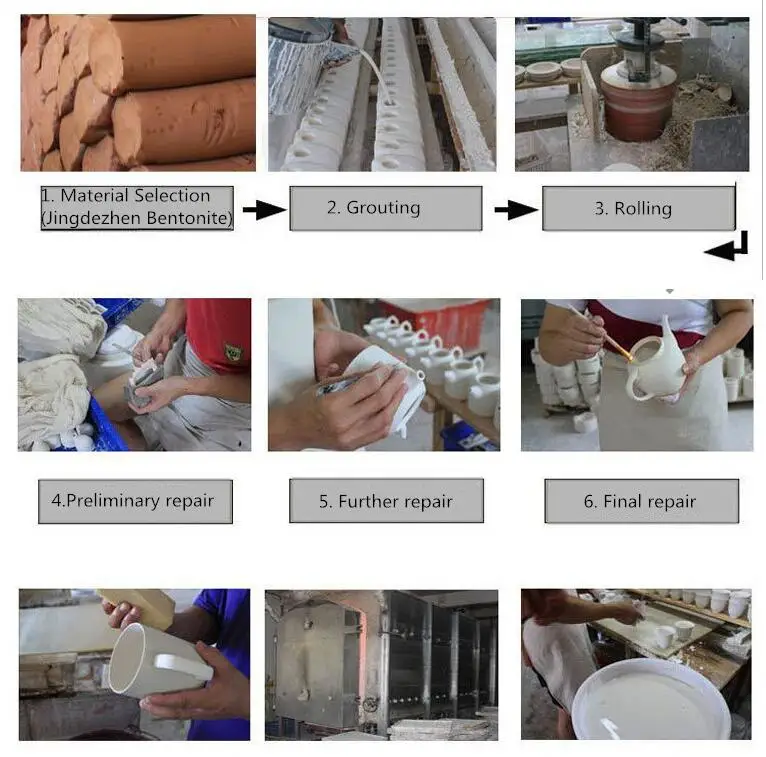 1. Material Selection (Jingdezhen Bentonite)

2. Grouting

3. Rolling

4.Preliminary repair

5. Further repair

6. Final repair