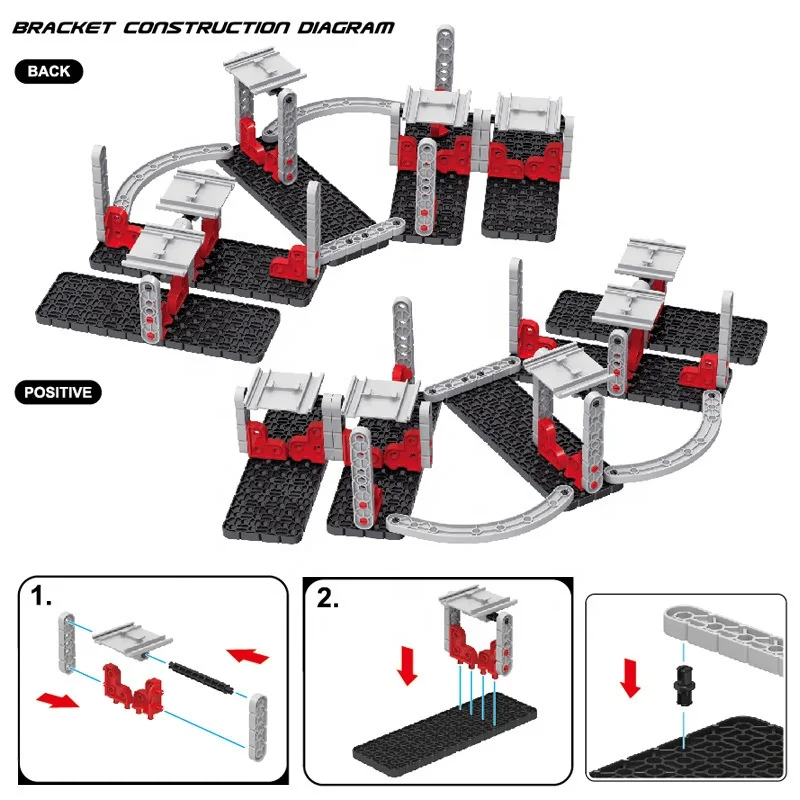 BRACKET CONSTRUCTION DIAGRAM

BACK

POSITIVE

1.

2.