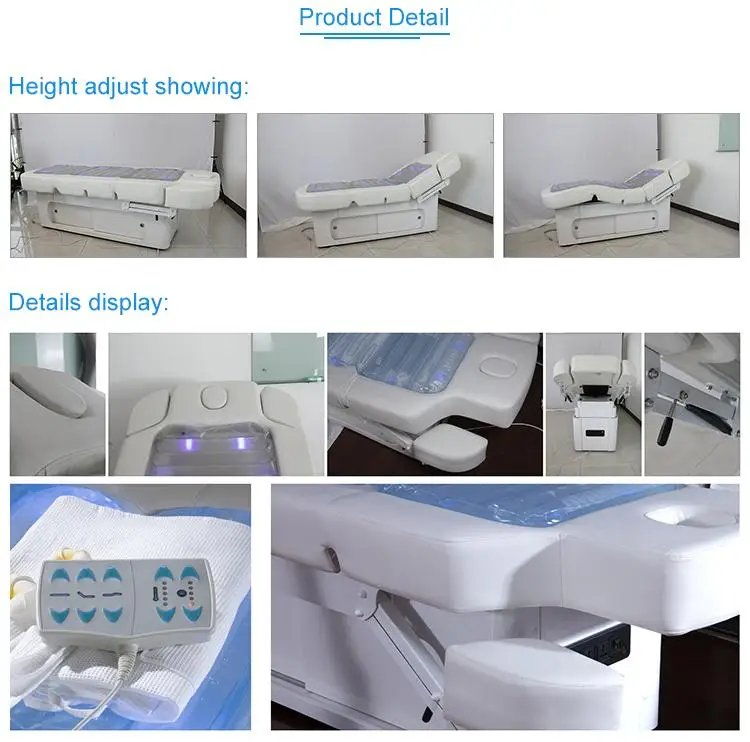 Product Detail

Height adjust showing:

Details display: