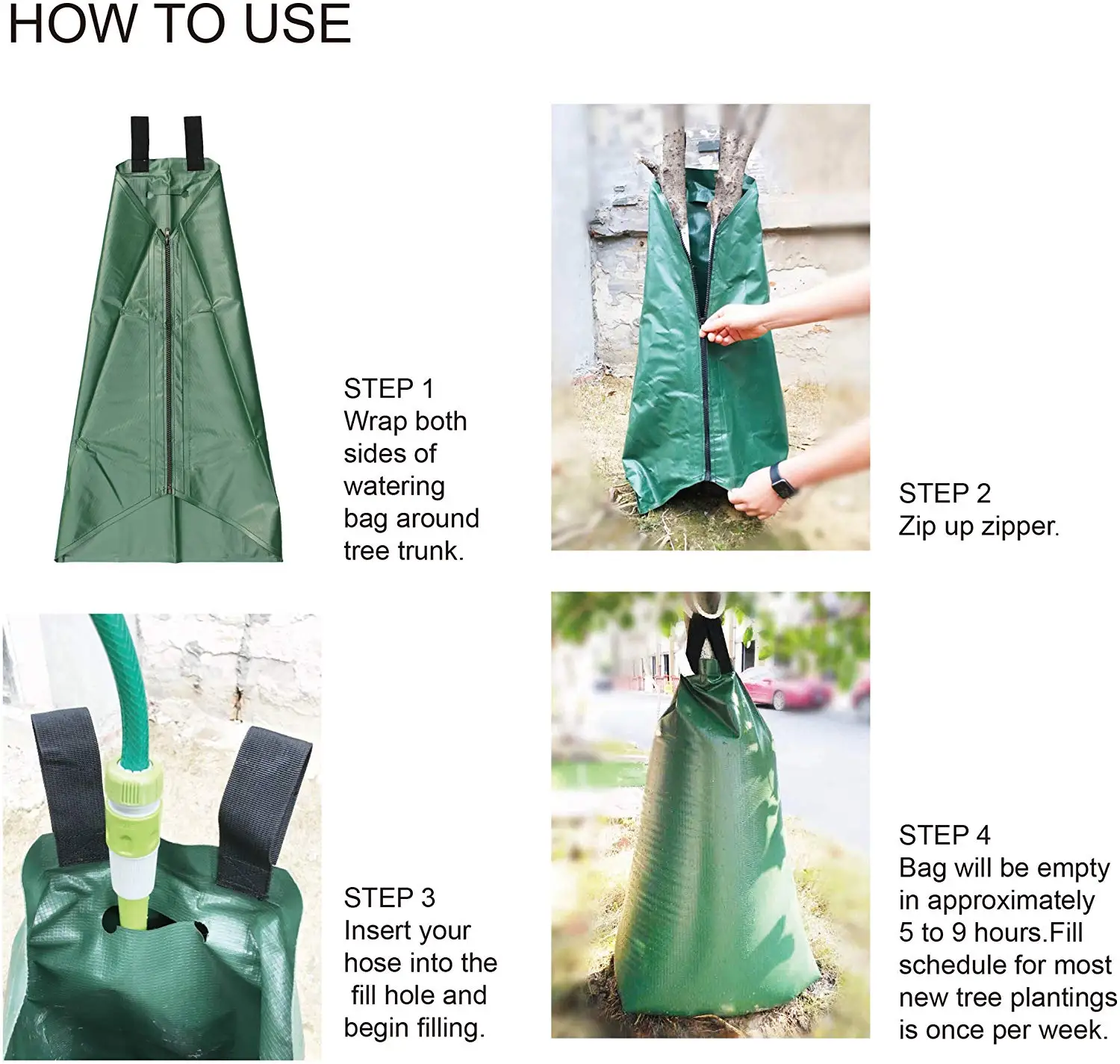 HOW TO USE

STEP 1
Wrap both sides of watering bag around tree trunk.

STEP 2
Zip up zipper.

STEP 3
Insert your hose into the fill hole and begin filling.

STEP 4
Bag will be empty in approximately 5 to 9 hours.Fill schedule for most new tree plantings is once per week.