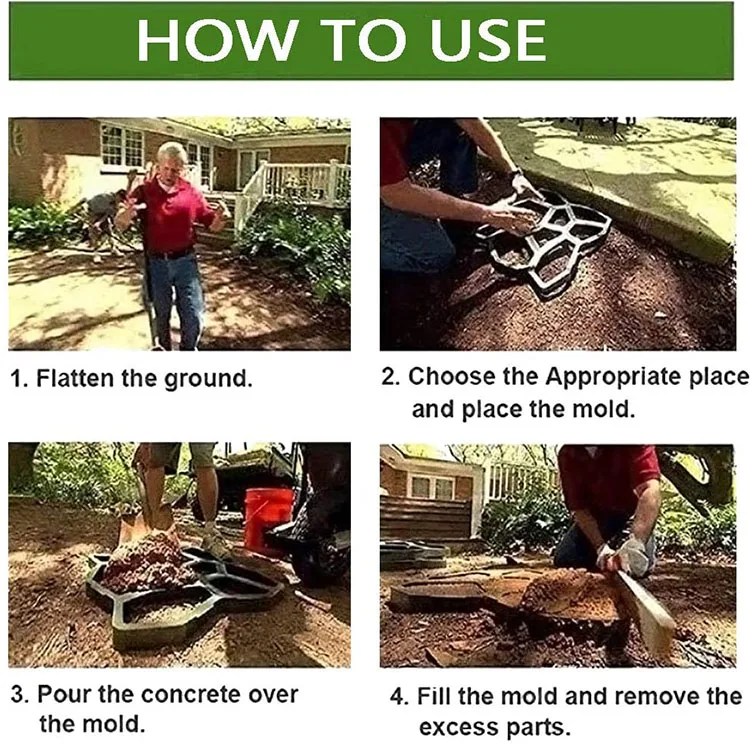 HOW TO USE

1. Flatten the ground.

2. Choose the Appropriate place and place the mold.

3. Pour the concrete over the mold.

4. Fill the mold and remove the excess parts.