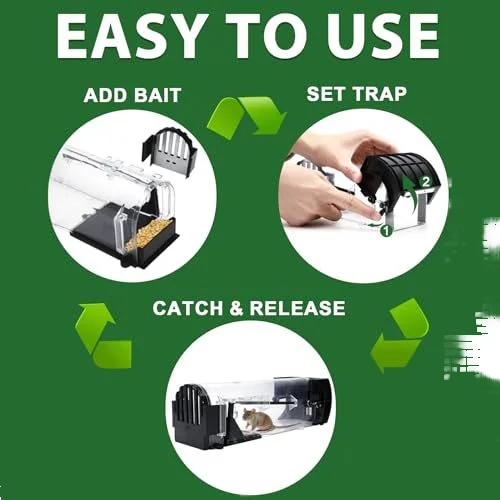 EASY TO USE

ADD BAIT

SET TRAP

2

1

CATCH & RELEASE