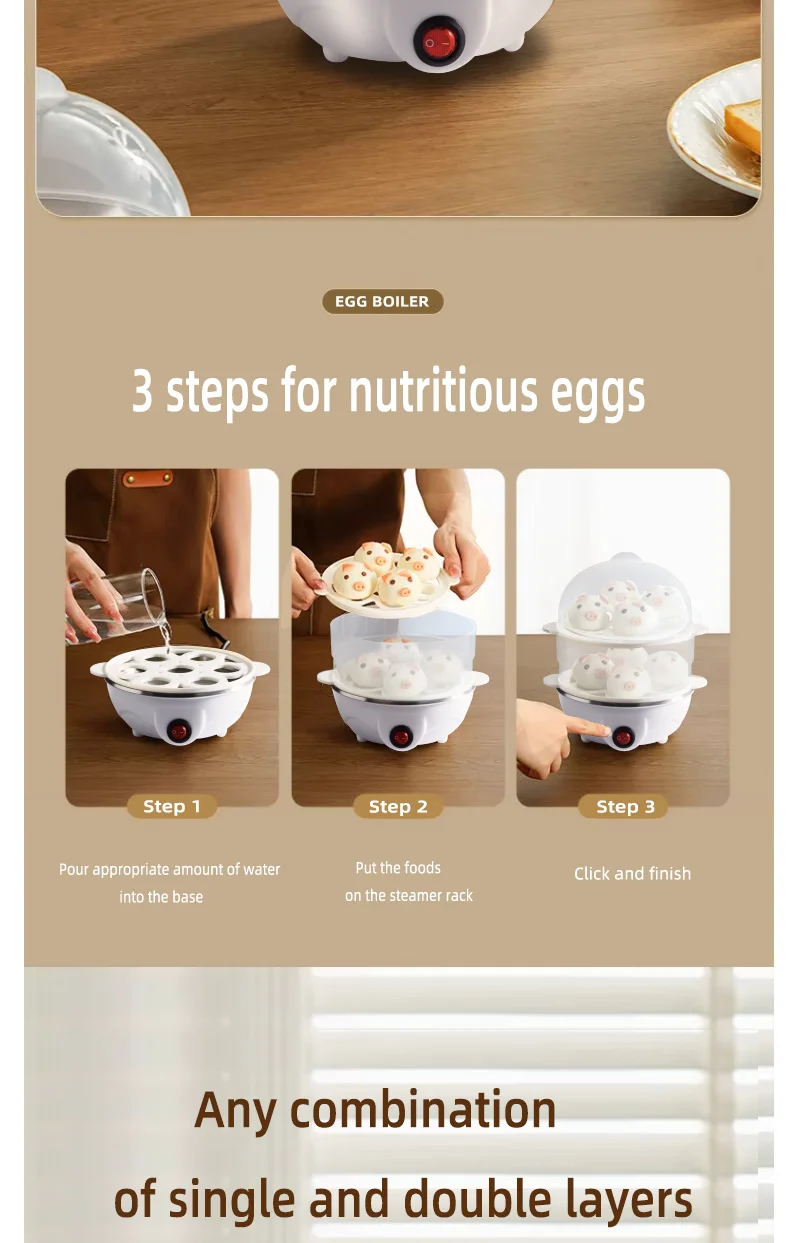 EGG BOILER

3 steps for nutritious eggs

Step 1

Pour appropriate amount of water into the base

Step 2

Put the foods on the steamer rack

Step 3

Click and finish

Any combination of single and double layers