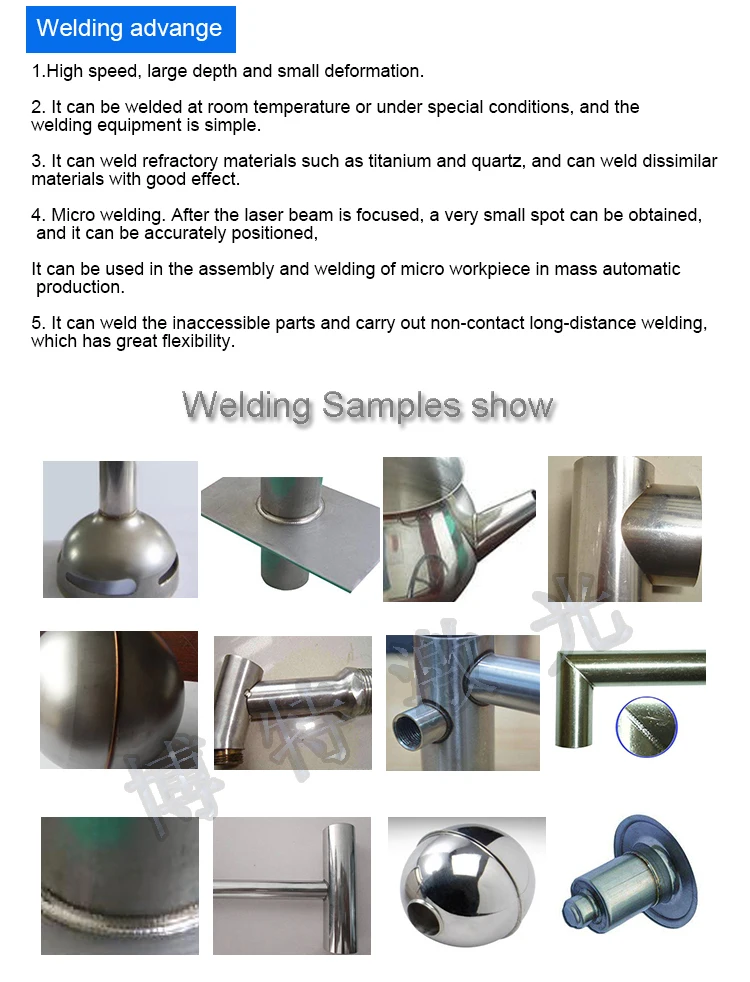 Welding advange

1.High speed, large depth and small deformation.

2. It can be welded at room temperature or under special conditions, and the welding equipment is simple.

3. It can weld refractory materials such as titanium and quartz, and can weld dissimilar materials with good effect.

4. Micro welding. After the laser beam is focused, a very small spot can be obtained, and it can be accurately positioned,

It can be used in the assembly and welding of micro workpiece in mass automatic production.

5. It can weld the inaccessible parts and carry out non-contact long-distance welding, which has great flexibility.

Welding Samples show

博特激光