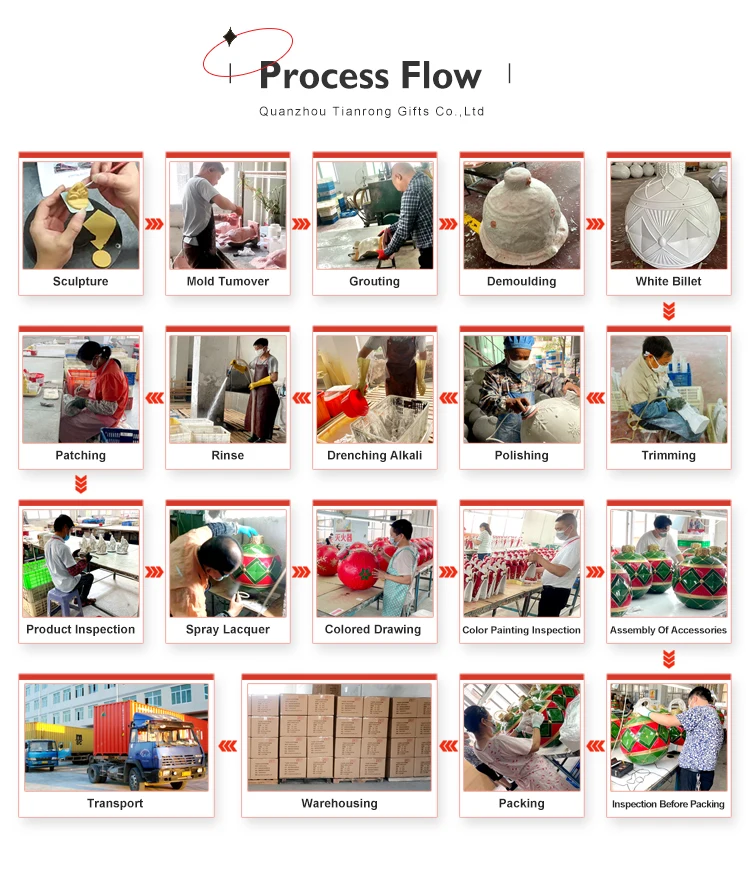 Process Flow

Quanzhou Tianrong Gifts Co.,Ltd

Sculpture

Mold Tumover

Grouting

Demoulding

White Billet

Trimming

Polishing

Drenching Alkali

Rinse

Patching

Product Inspection

Spray Lacquer

Colored Drawing

Color Painting Inspection

Assembly Of Accessories

Inspection Before Packing

Packing

Warehousing

Transport