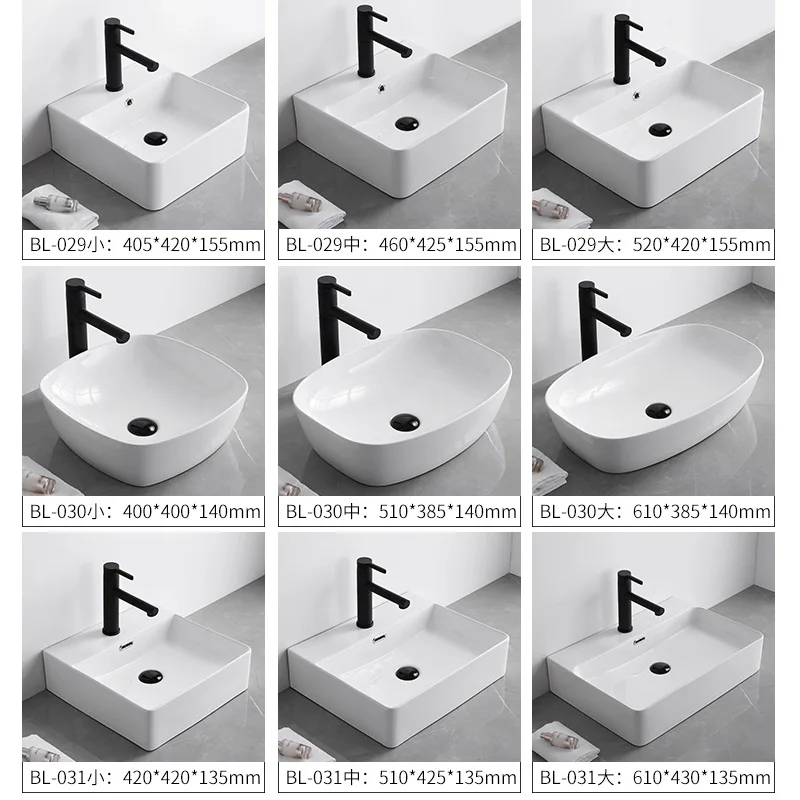 BL-029小：405*420*155mm

BL-029中：460*425*155mm

BL-029大：520*420*155mm

BL-030小：400*400*140mm

BL-030中：510*385*140mm

BL-030大：610*385*140mm

BL-031小：420*420*135mm

BL-031中：510*425*135mm

BL-031大：610*430*135mm