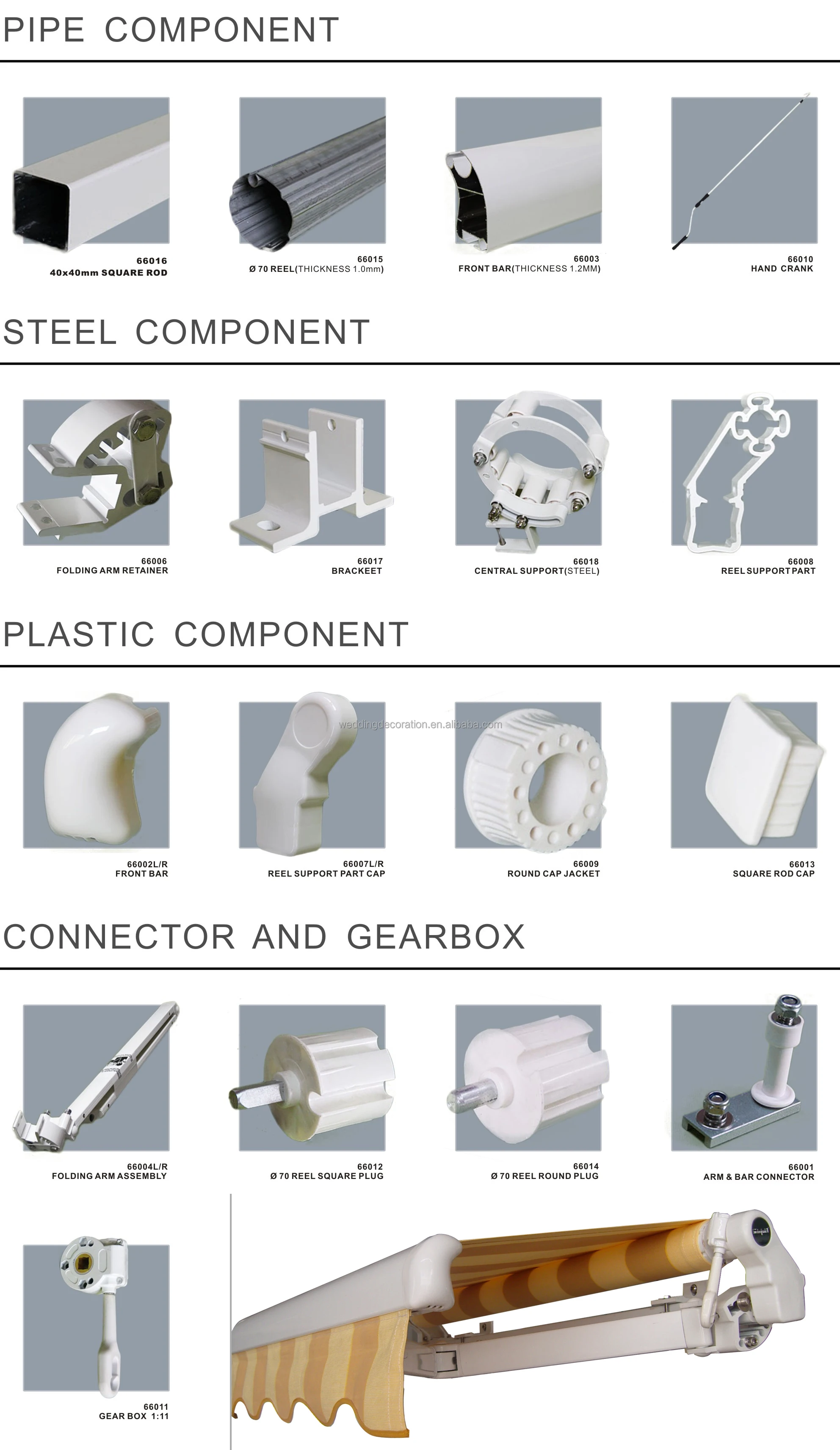 PIPE COMPONENT

66016
40x40mm SQUARE ROD

66015
Ø 70 REEL(THICKNESS 1.0mm)

66003
FRONT BAR(THICKNESS 1.2MM)

66010
HAND CRANK

STEEL COMPONENT

66006
FOLDING ARM RETAINER

66017
BRACKEET

66018
CENTRAL SUPPORT(STEEL)

66008
REEL SUPPORT PART

PLASTIC COMPONENT

weddingdecoration.en.alibaba.com

66002L/R
FRONT BAR

66007L/R
REEL SUPPORT PART CAP

66009
ROUND CAP JACKET

66013
SQUARE ROD CAP

CONNECTOR AND GEARBOX

66004L/R
FOLDING ARM ASSEMBLY

66012
Ø 70 REEL SQUARE PLUG

66014
Ø 70 REEL ROUND PLUG

66001
ARM & BAR CONNECTOR

66011
GEAR BOX 1:11