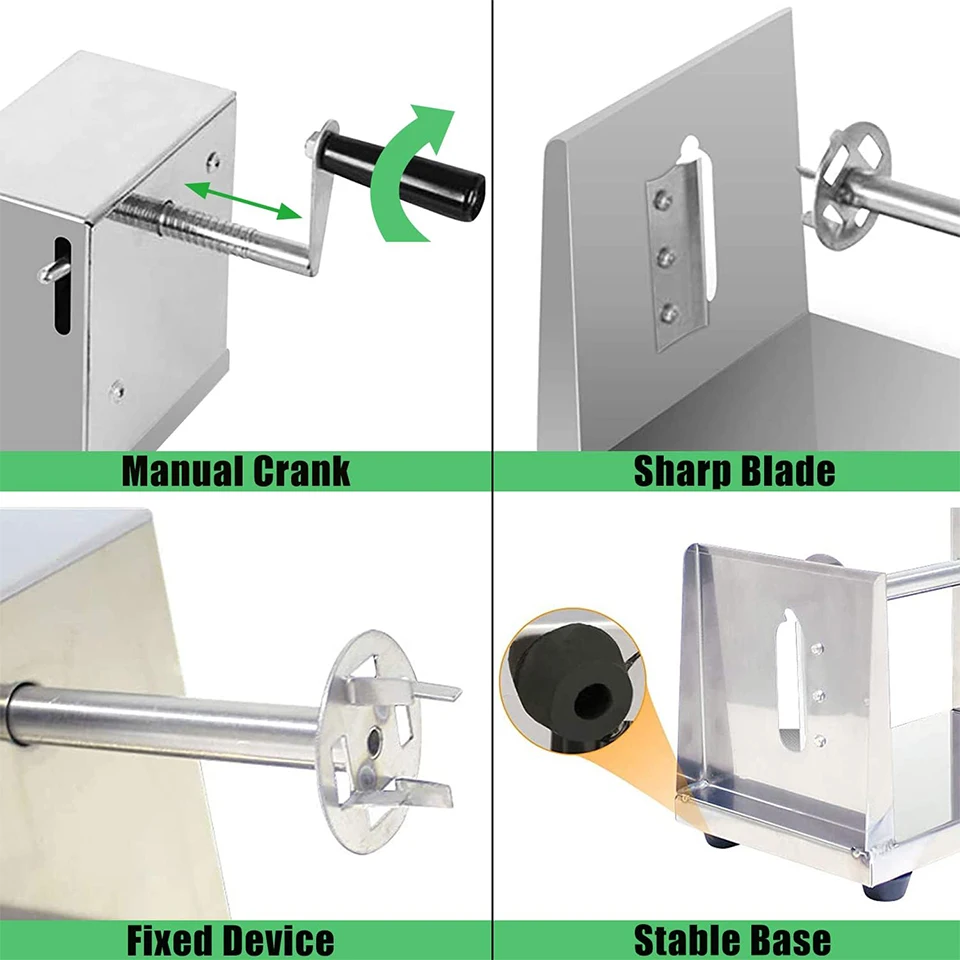 Manual Crank

Sharp Blade

Fixed Device

Stable Base