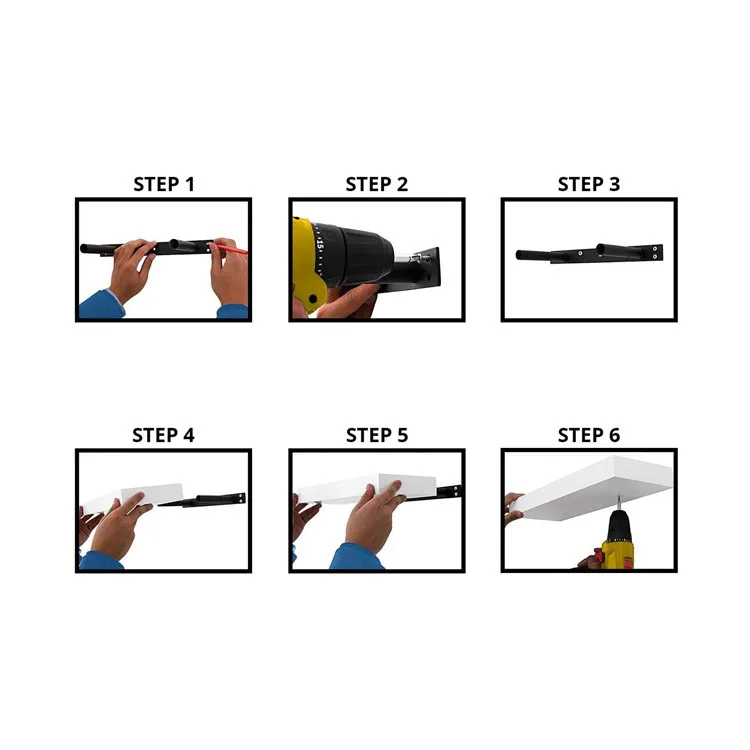 STEP 1

STEP 2

15

STEP 3

STEP 4

STEP 5

STEP 6