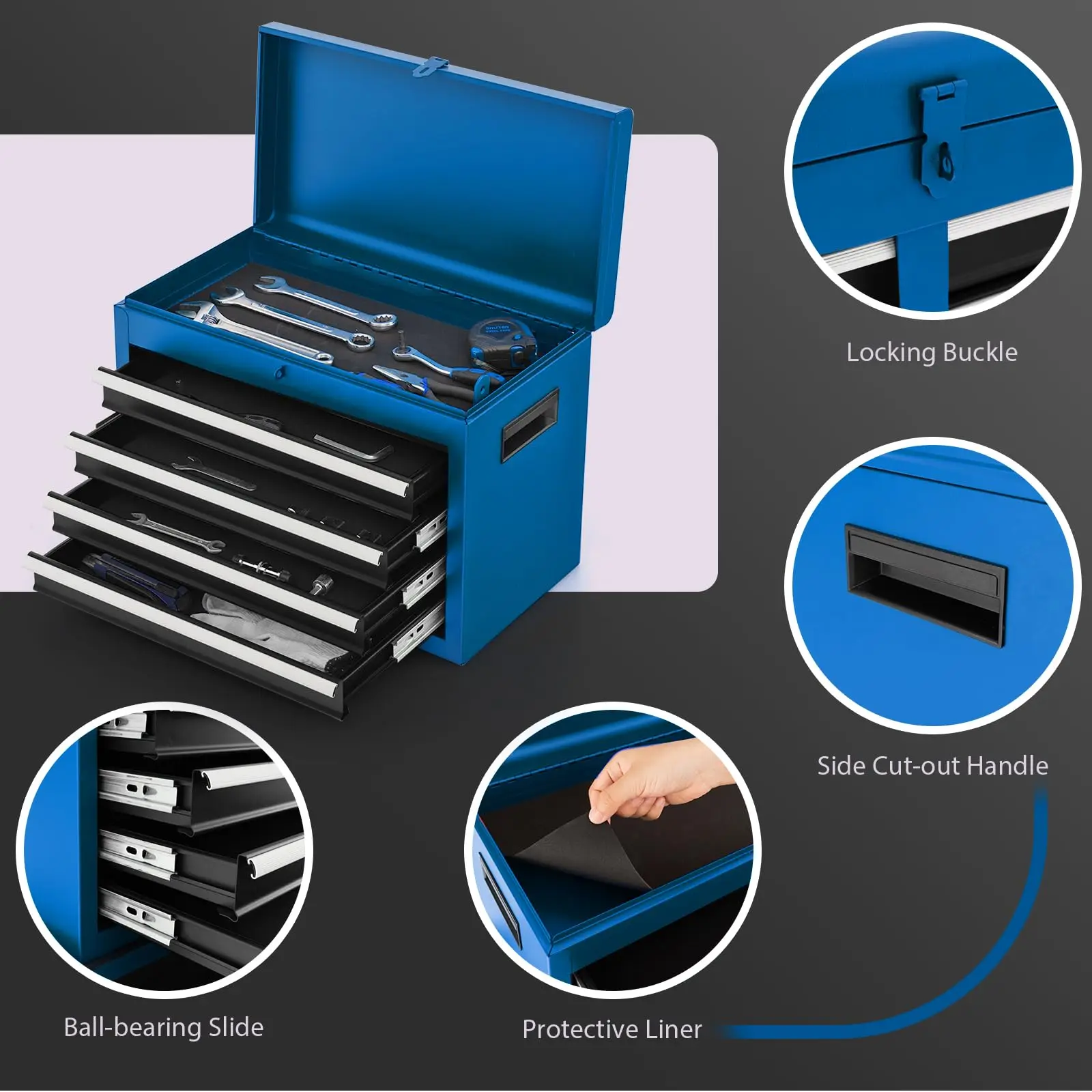 Locking Buckle

Side Cut-out Handle

Ball-bearing Slide

Protective Liner