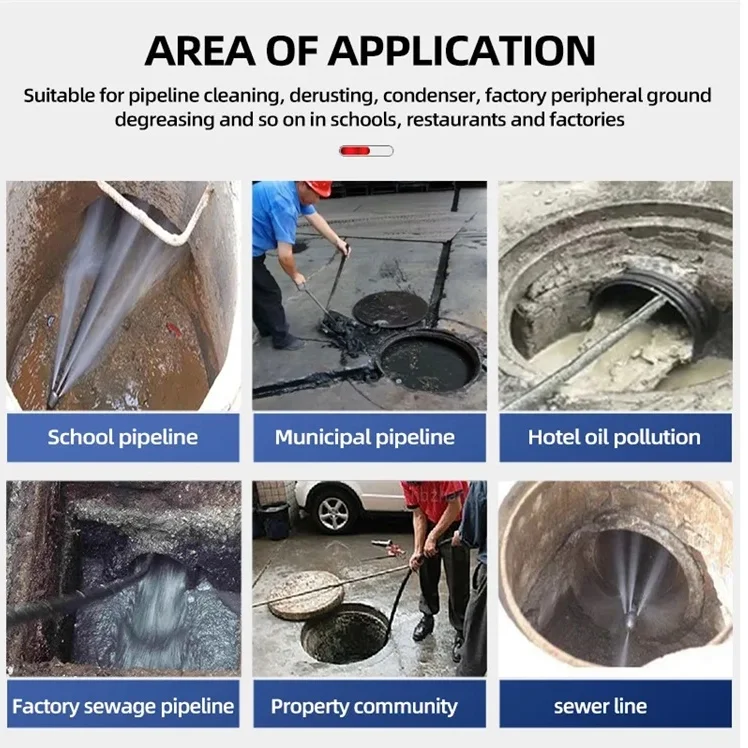 AREA OF APPLICATION

Suitable for pipeline cleaning, derusting, condenser, factory peripheral ground degreasing and so on in schools, restaurants and factories

School pipeline

Municipal pipeline

Hotel oil pollution

Factory sewage pipeline

Property community

sewer line