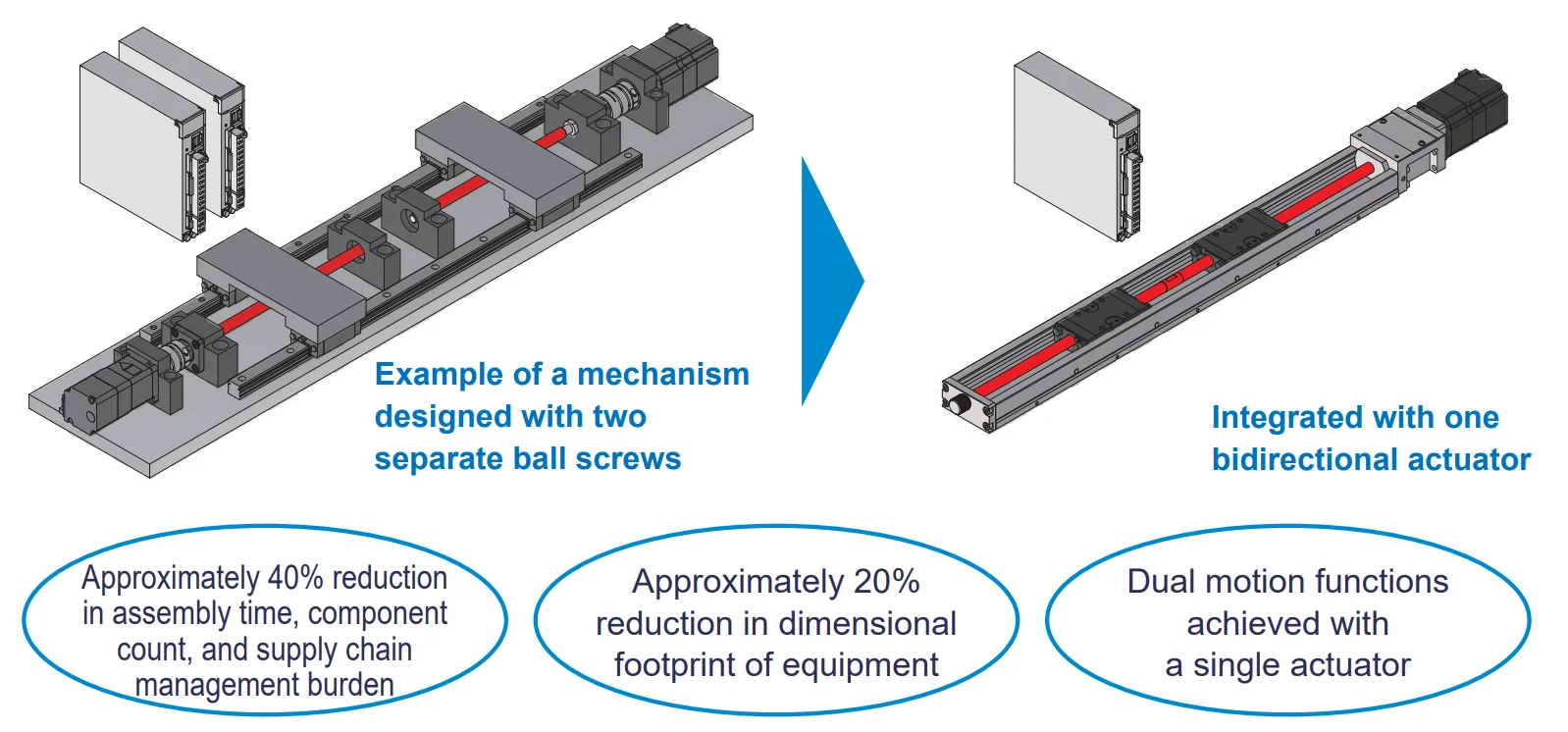 Example of a mechanism designed with two separate ball screws

Integrated with one bidirectional actuator

Approximately 40% reduction in assembly time, component count, and supply chain management burden

Approximately 20% reduction in dimensional footprint of equipment

Dual motion functions achieved with a single actuator