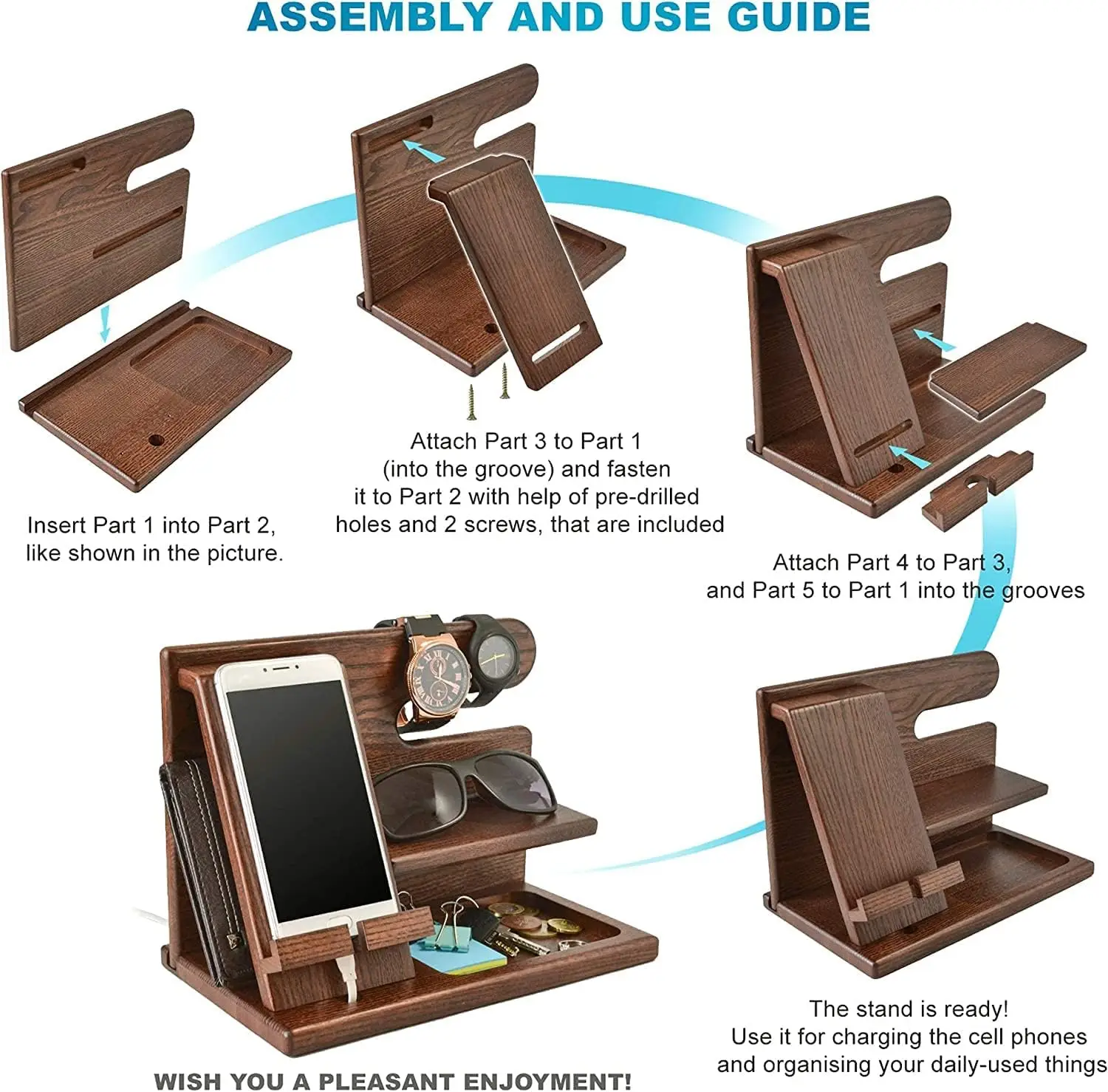 ASSEMBLY AND USE GUIDE

Insert Part 1 into Part 2, like shown in the picture.

Attach Part 3 to Part 1 (into the groove) and fasten it to Part 2 with help of pre-drilled holes and 2 screws, that are included

Attach Part 4 to Part 3, and Part 5 to Part 1 into the grooves

The stand is ready! Use it for charging the cell phones and organising your daily-used things

WISH YOU A PLEASANT ENJOYMENT!