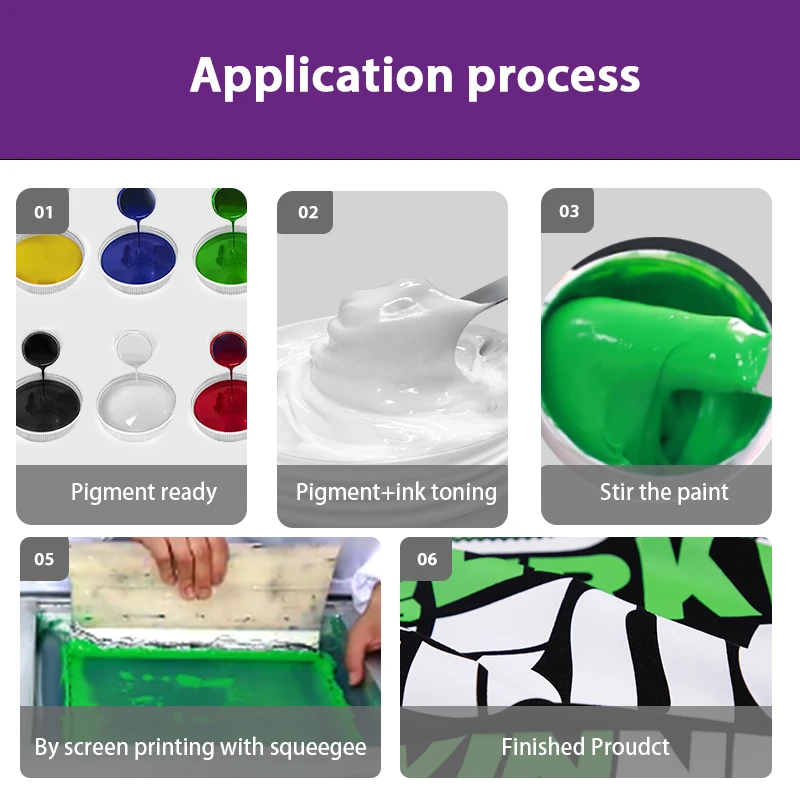 Application process

01

Pigment ready

02

Pigment+ink toning

03

Stir the paint

05

By screen printing with squeegee

06

Finished Proudct