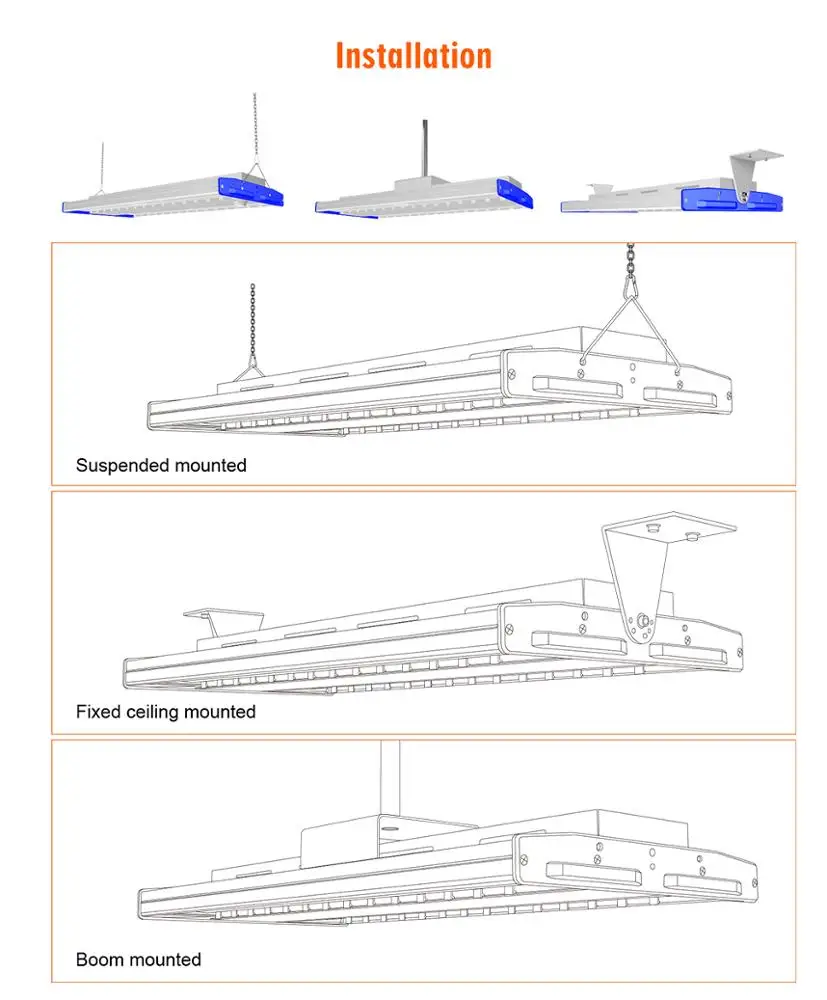 Installation

Suspended mounted

Fixed ceiling mounted

Boom mounted