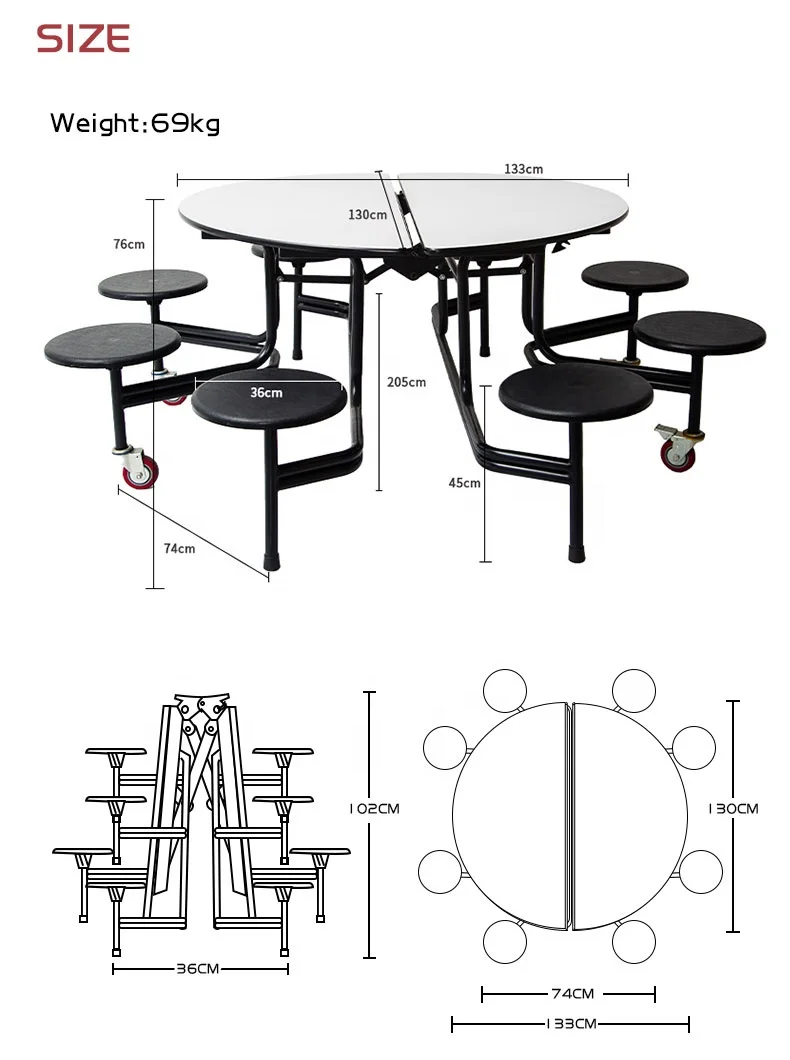 SIZE

Weight:69kg

133cm
130cm
76cm
36cm
205cm
45cm
74cm

102CM
36CM
130CM
74CM
133CM