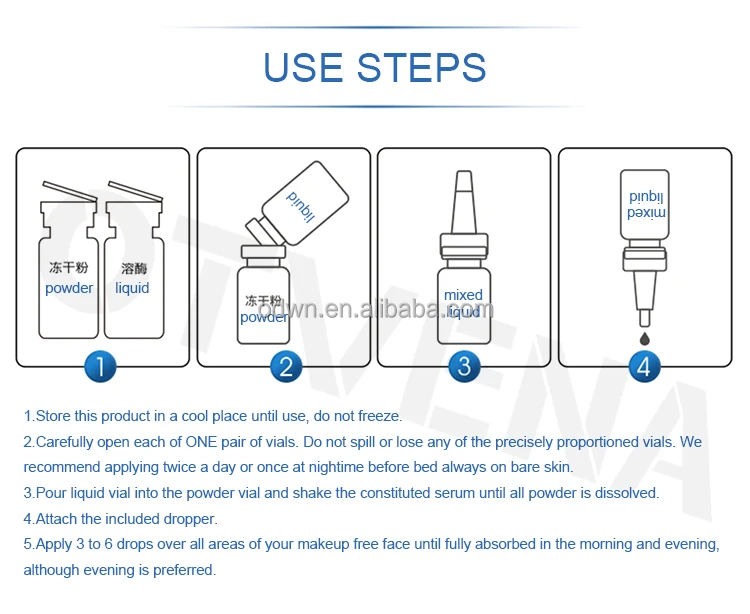 USE STEPS

冻干粉
powder

溶酶
liquid

1

liquid

冻干粉
powder

2

mixed
liquid

3

mixed
liquid

4

ouwn.en.alibaba.com

OTVENA

1.Store this product in a cool place until use, do not freeze.

2.Carefully open each of ONE pair of vials. Do not spill or lose any of the precisely proportioned vials. We recommend applying twice a day or once at nightime before bed always on bare skin.

3.Pour liquid vial into the powder vial and shake the constituted serum until all powder is dissolved.

4.Attach the included dropper.

5.Apply 3 to 6 drops over all areas of your makeup free face until fully absorbed in the morning and evening, although evening is preferred.