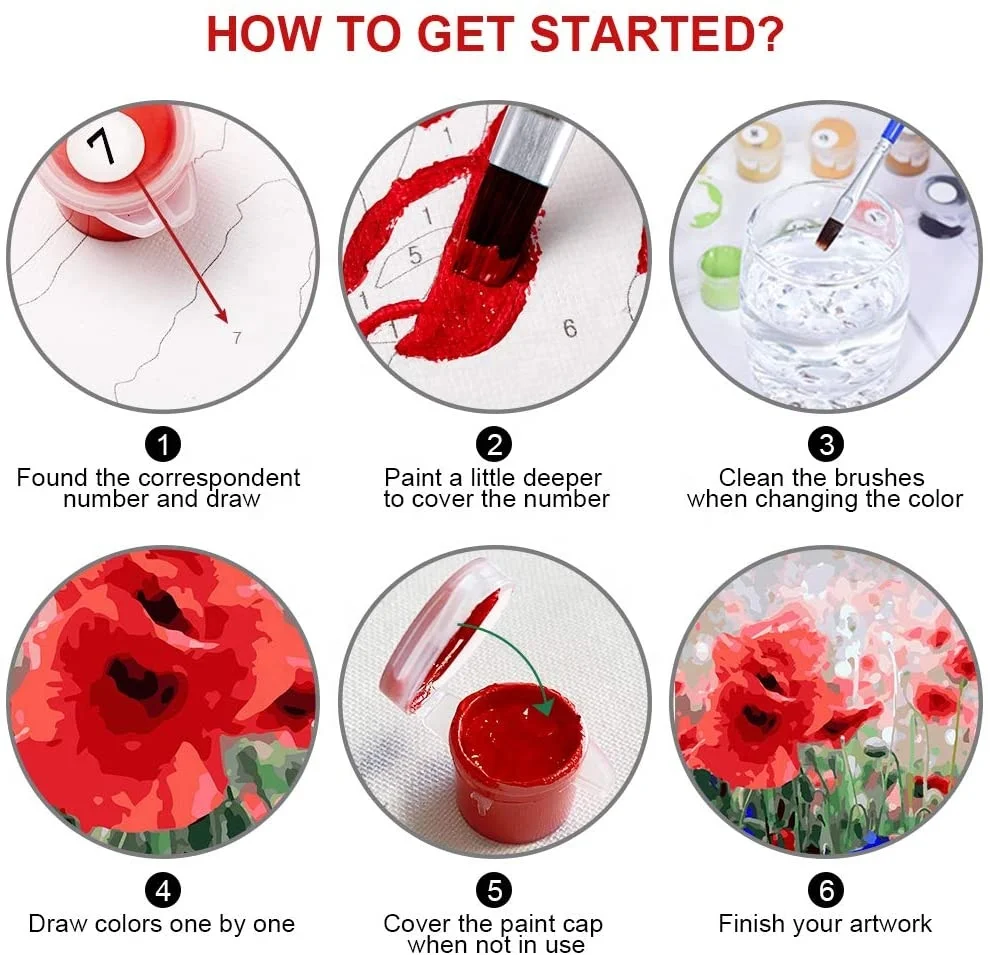 HOW TO GET STARTED?

7

7

1

1

5

1

6

1
Found the correspondent number and draw

2
Paint a little deeper to cover the number

3
Clean the brushes when changing the color

4
Draw colors one by one

5
Cover the paint cap when not in use

6
Finish your artwork