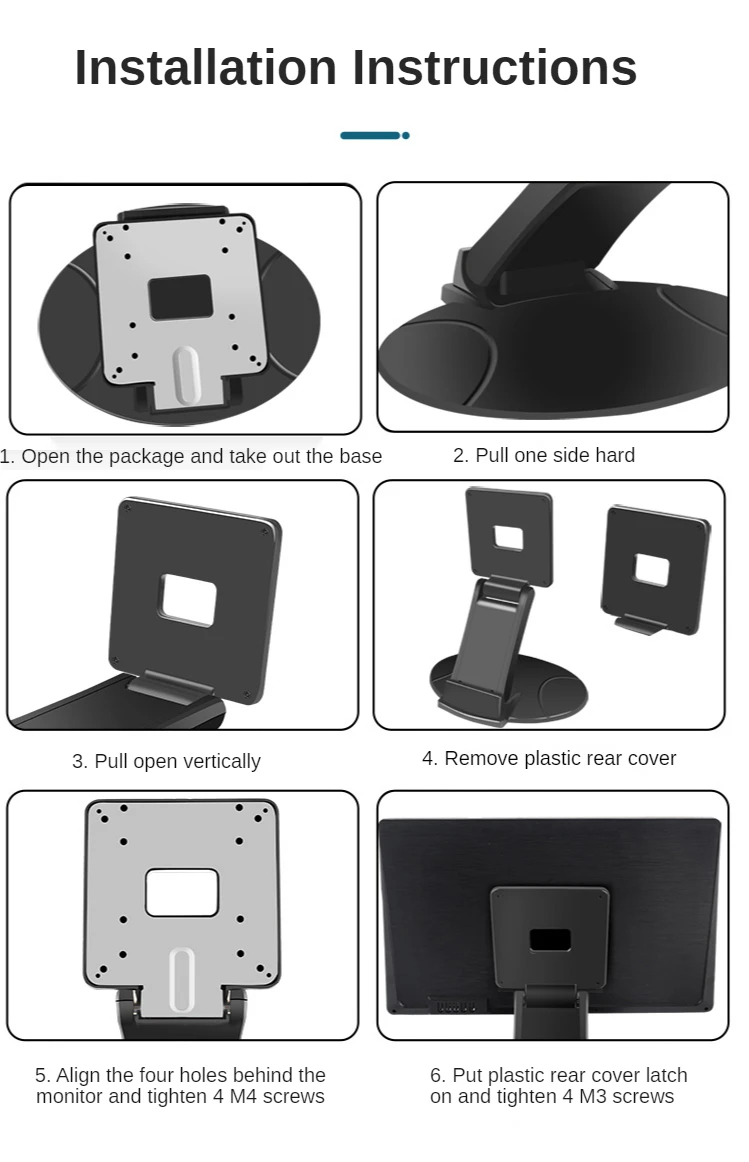 Installation Instructions

1. Open the package and take out the base

2. Pull one side hard

3. Pull open vertically

4. Remove plastic rear cover

5. Align the four holes behind the monitor and tighten 4 M4 screws

6. Put plastic rear cover latch on and tighten 4 M3 screws