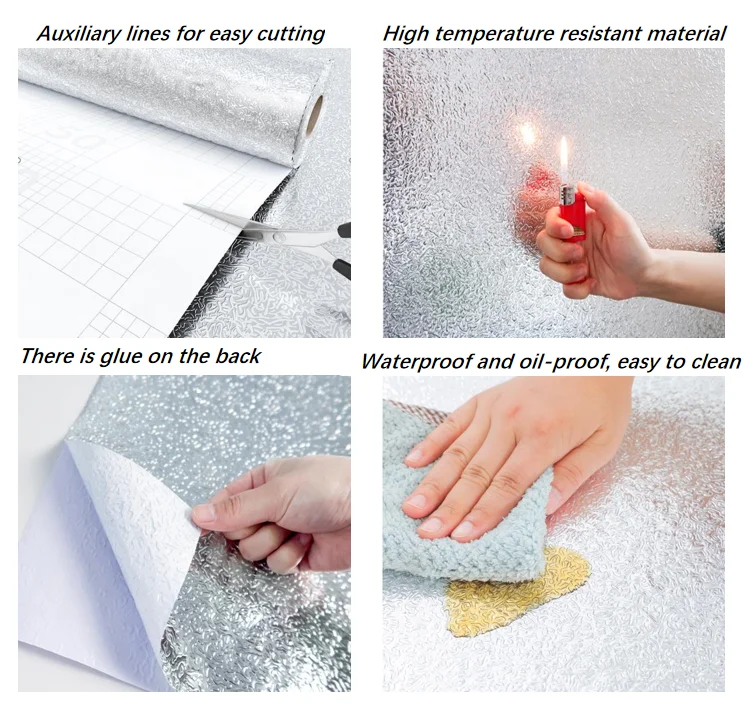 Auxiliary lines for easy cutting

High temperature resistant material

There is glue on the back

Waterproof and oil-proof, easy to clean