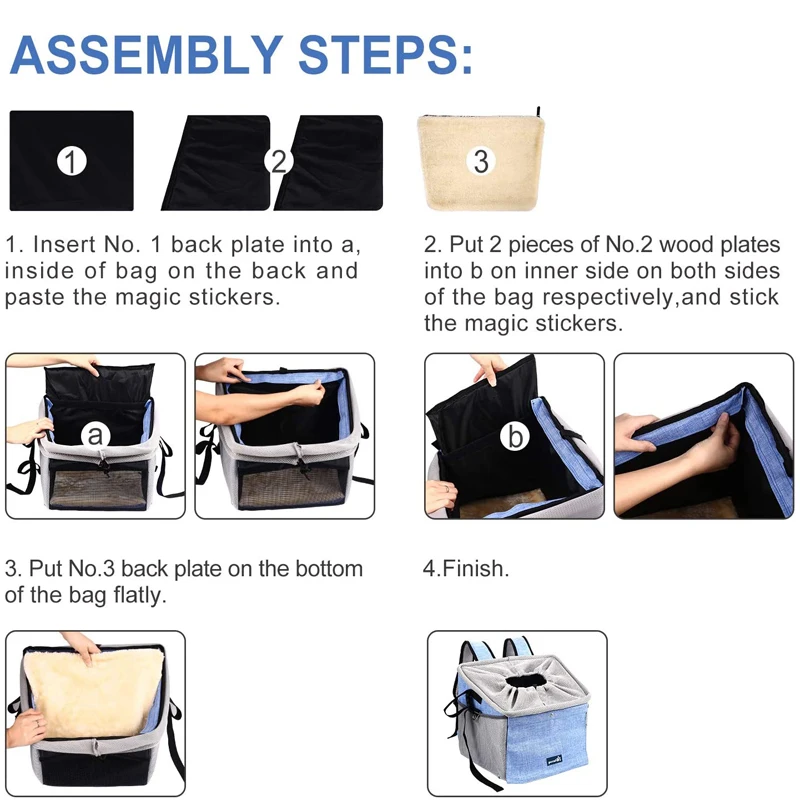 ASSEMBLY STEPS:

1

2

3

1. Insert No. 1 back plate into a, inside of bag on the back and paste the magic stickers.

2. Put 2 pieces of No.2 wood plates into b on inner side on both sides of the bag respectively,and stick the magic stickers.

a

b

3. Put No.3 back plate on the bottom of the bag flatly.

4.Finish.