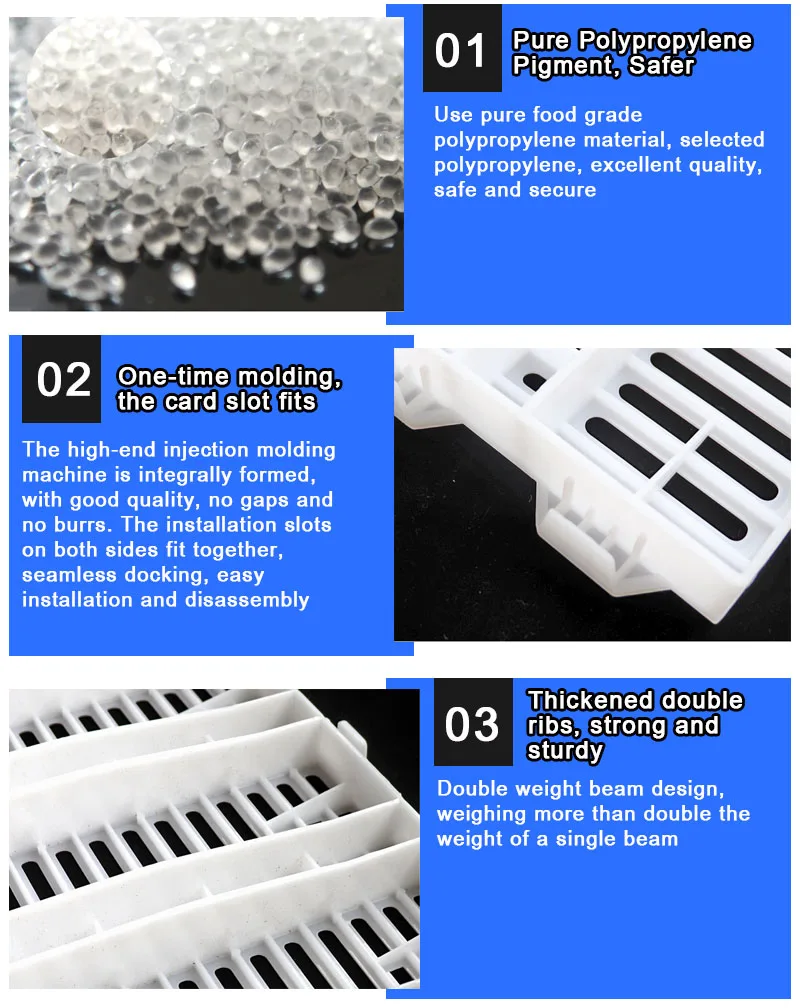 01 Pure Polypropylene Pigment, Safer

Use pure food grade polypropylene material, selected polypropylene, excellent quality, safe and secure

02 One-time molding, the card slot fits

The high-end injection molding machine is integrally formed, with good quality, no gaps and no burrs. The installation slots on both sides fit together, seamless docking, easy installation and disassembly

03 Thickened double ribs, strong and sturdy

Double weight beam design, weighing more than double the weight of a single beam