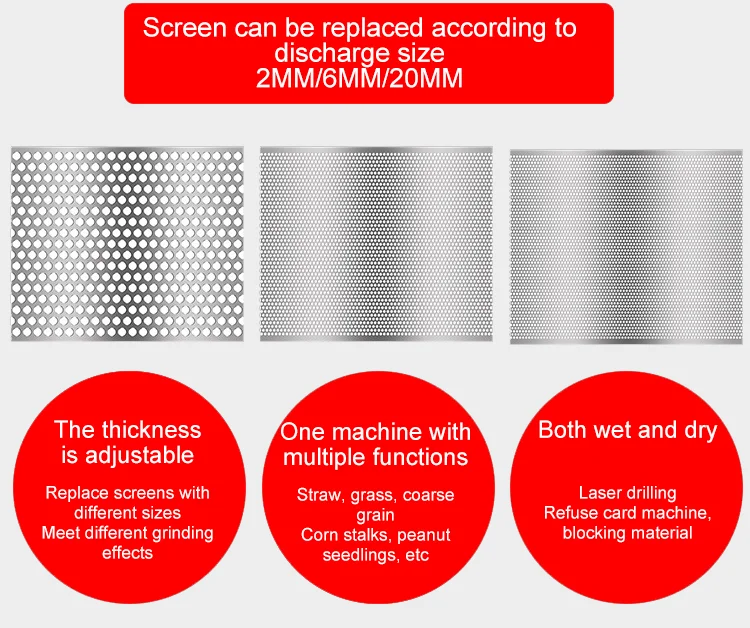 Screen can be replaced according to discharge size
2MM/6MM/20MM

The thickness is adjustable

Replace screens with different sizes
Meet different grinding effects

One machine with multiple functions

Straw, grass, coarse grain
Corn stalks, peanut seedlings, etc

Both wet and dry

Laser drilling
Refuse card machine, blocking material