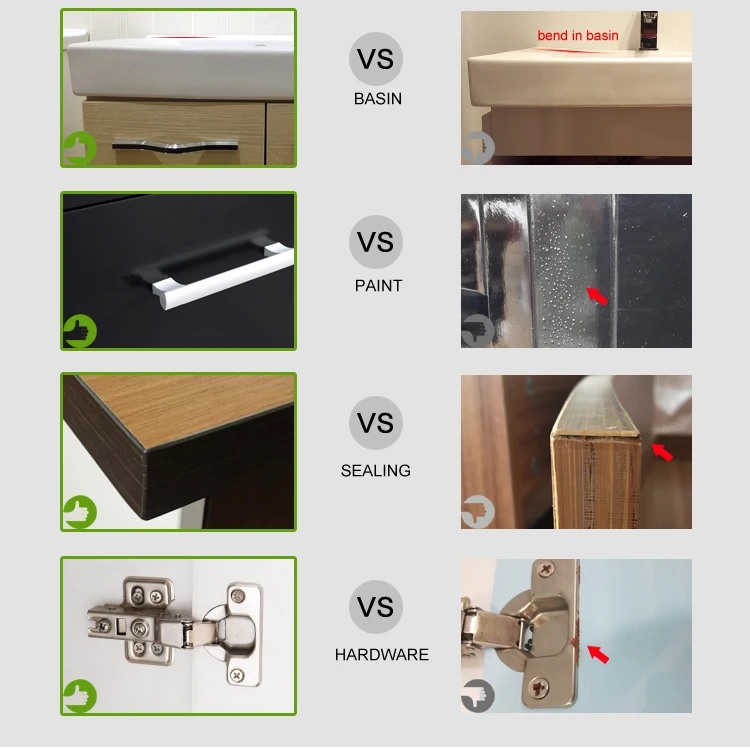 VS
BASIN

bend in basin

VS
PAINT

VS
SEALING

VS
HARDWARE