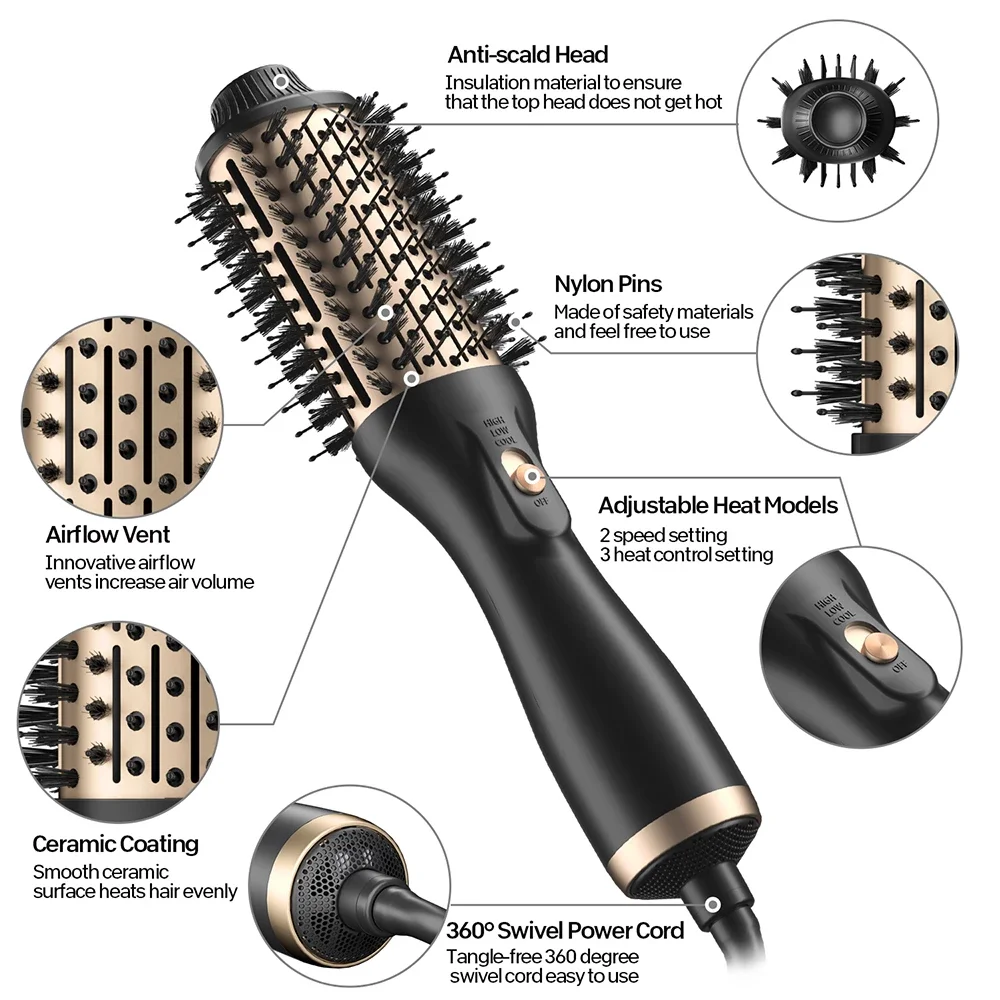 Anti-scald Head
Insulation material to ensure that the top head does not get hot

Nylon Pins
Made of safety materials and feel free to use

HIGH
LOW
COOL
OFF

Adjustable Heat Models
2 speed setting
3 heat control setting

HIGH
LOW
COOL
OFF

Airflow Vent
Innovative airflow vents increase air volume

Ceramic Coating
Smooth ceramic surface heats hair evenly

360° Swivel Power Cord
Tangle-free 360 degree swivel cord easy to use