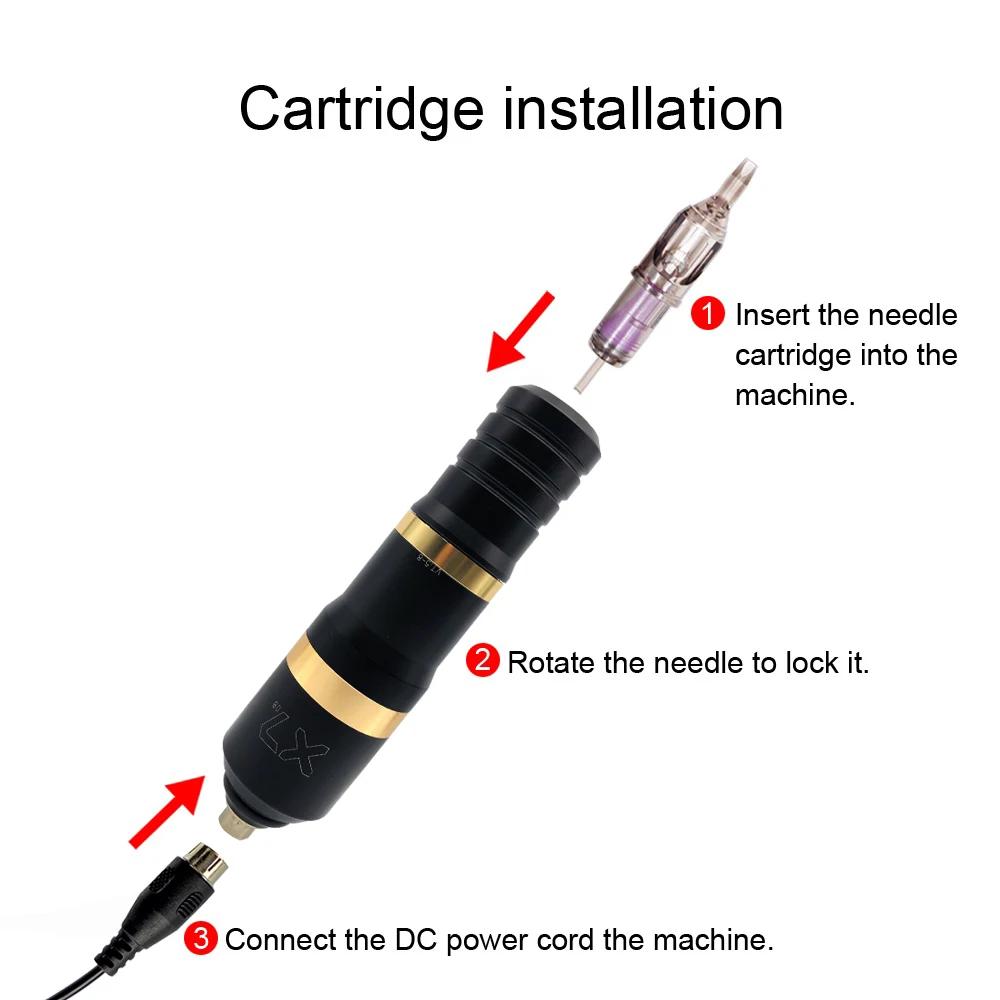 Cartridge installation

1 Insert the needle cartridge into the machine.

2 Rotate the needle to lock it.

LX

3 Connect the DC power cord the machine.